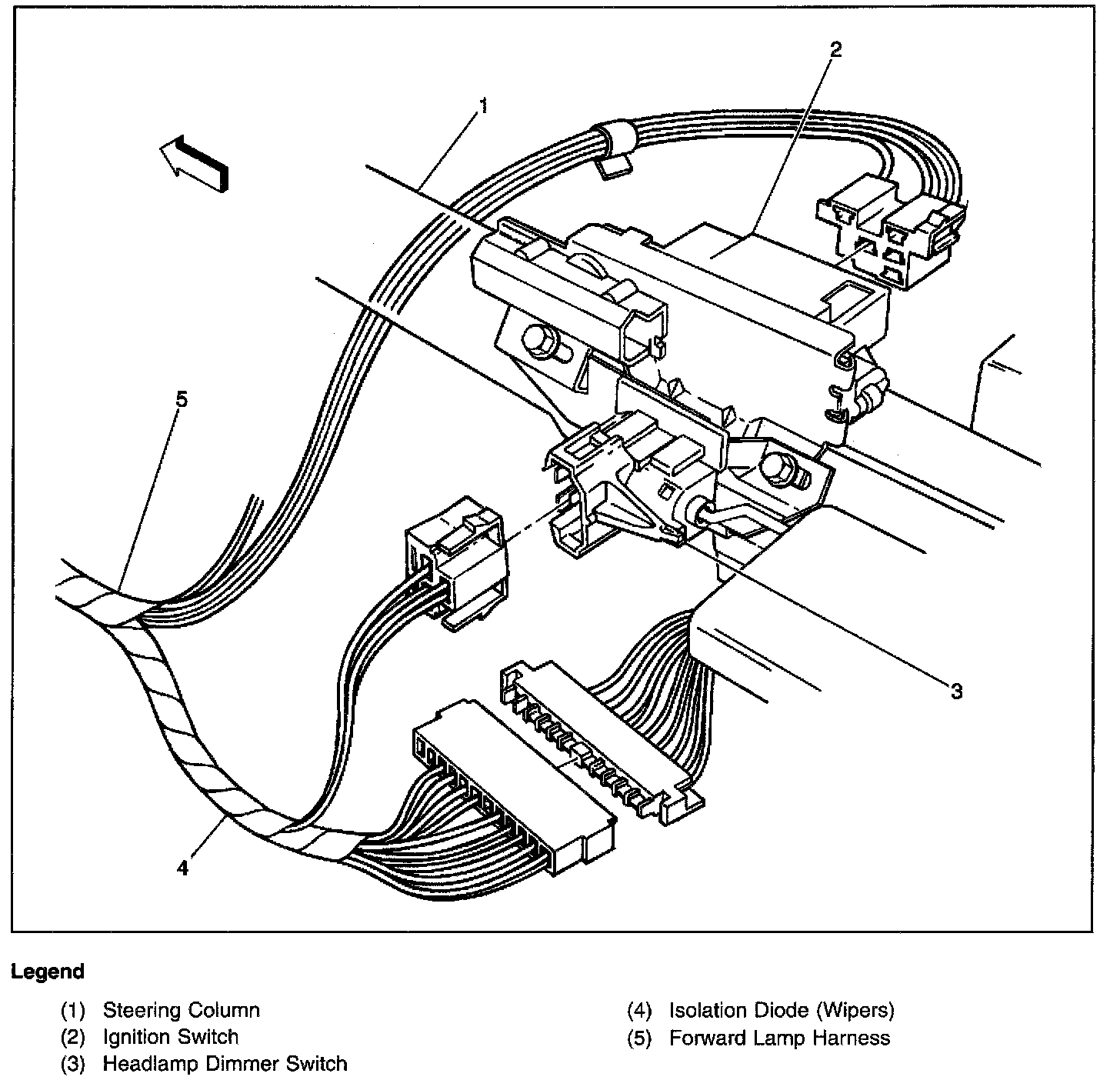 2
1
5
3
4

Legend

(1) Steering Column
(2) Ignition Switch
(3) Headlamp Dimmer Switch

(4) Isolation Diode (Wipers)
(5) Forward Lamp Harness