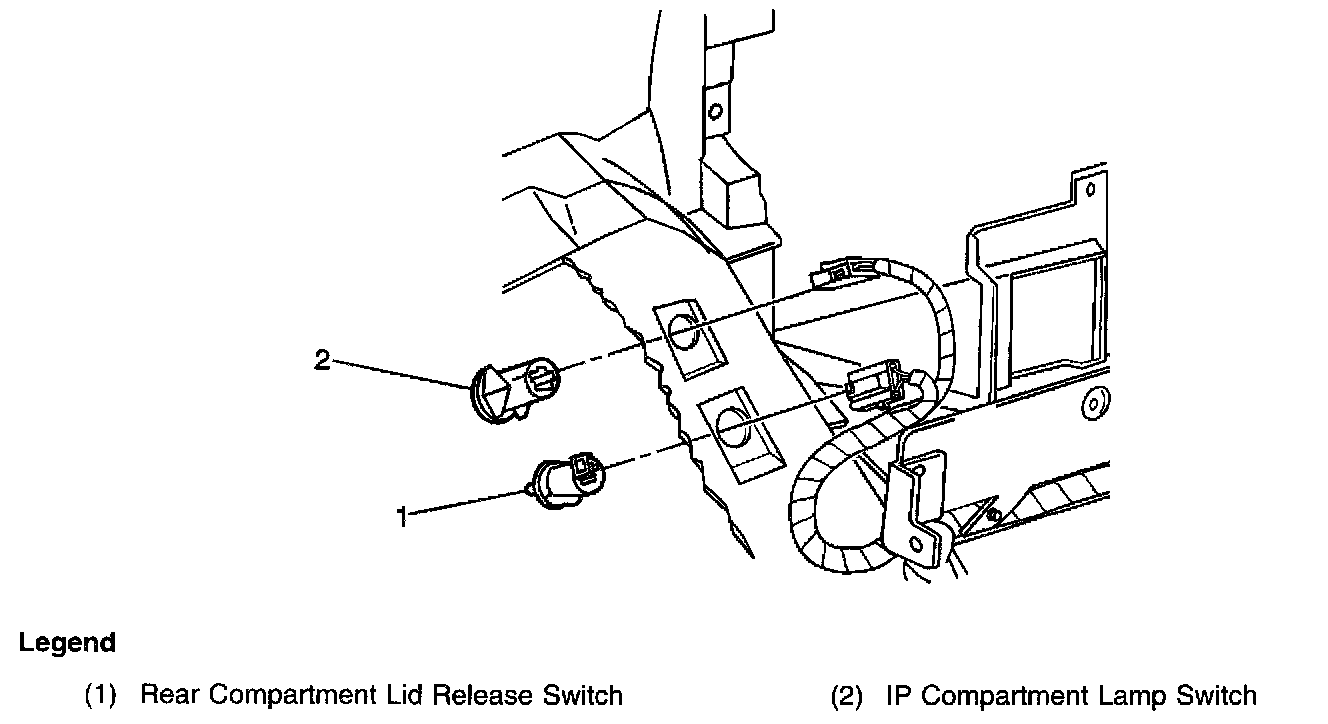 2

1

Legend

(1) Rear Compartment Lid Release Switch

(2) IP Compartment Lamp Switch