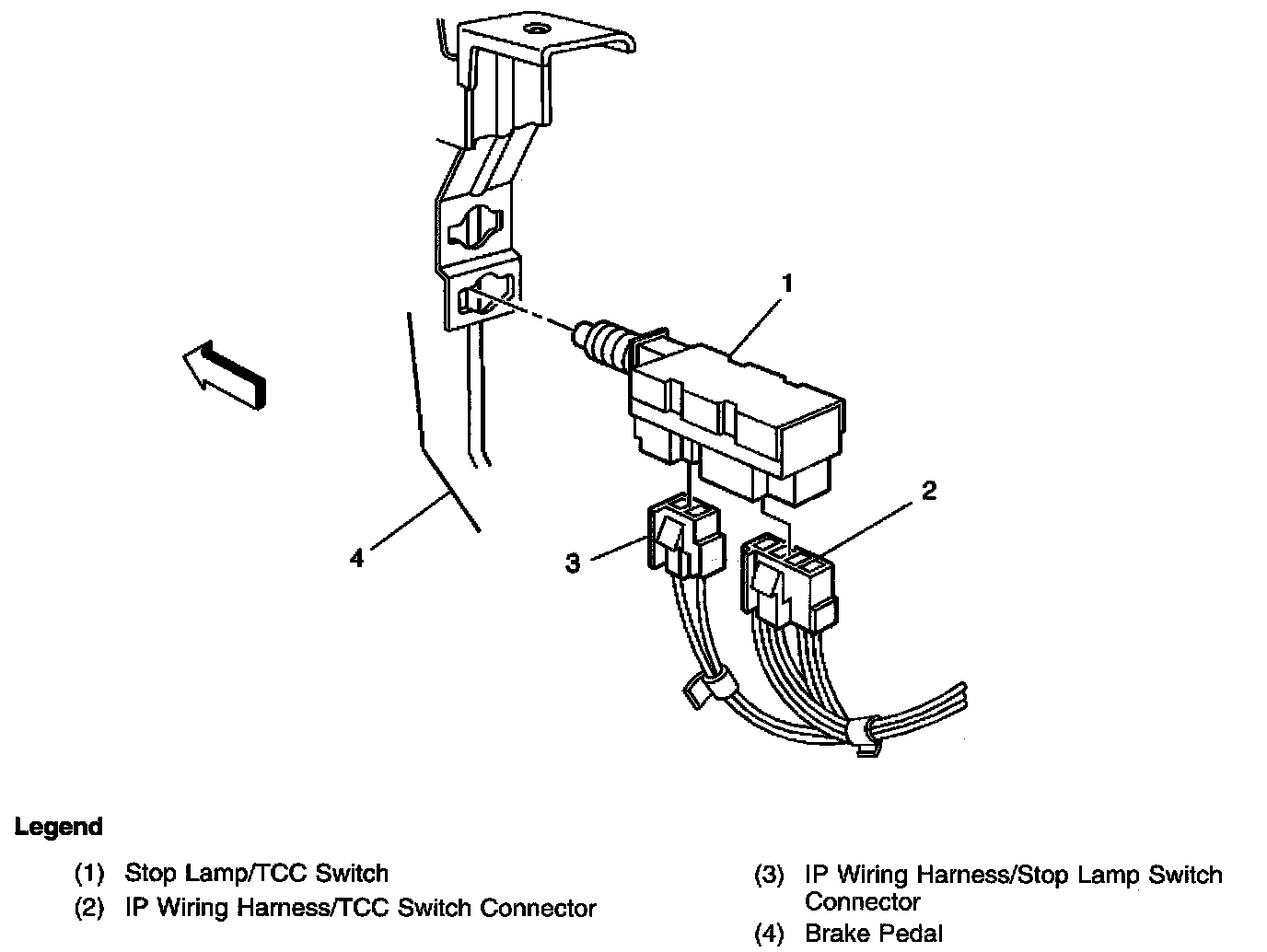 1

2

3

4

Legend

(1) Stop Lamp/TCC Switch

(2) IP Wiring Harness/TCC Switch Connector

(3) IP Wiring Harness/Stop Lamp Switch Connector

(4) Brake Pedal