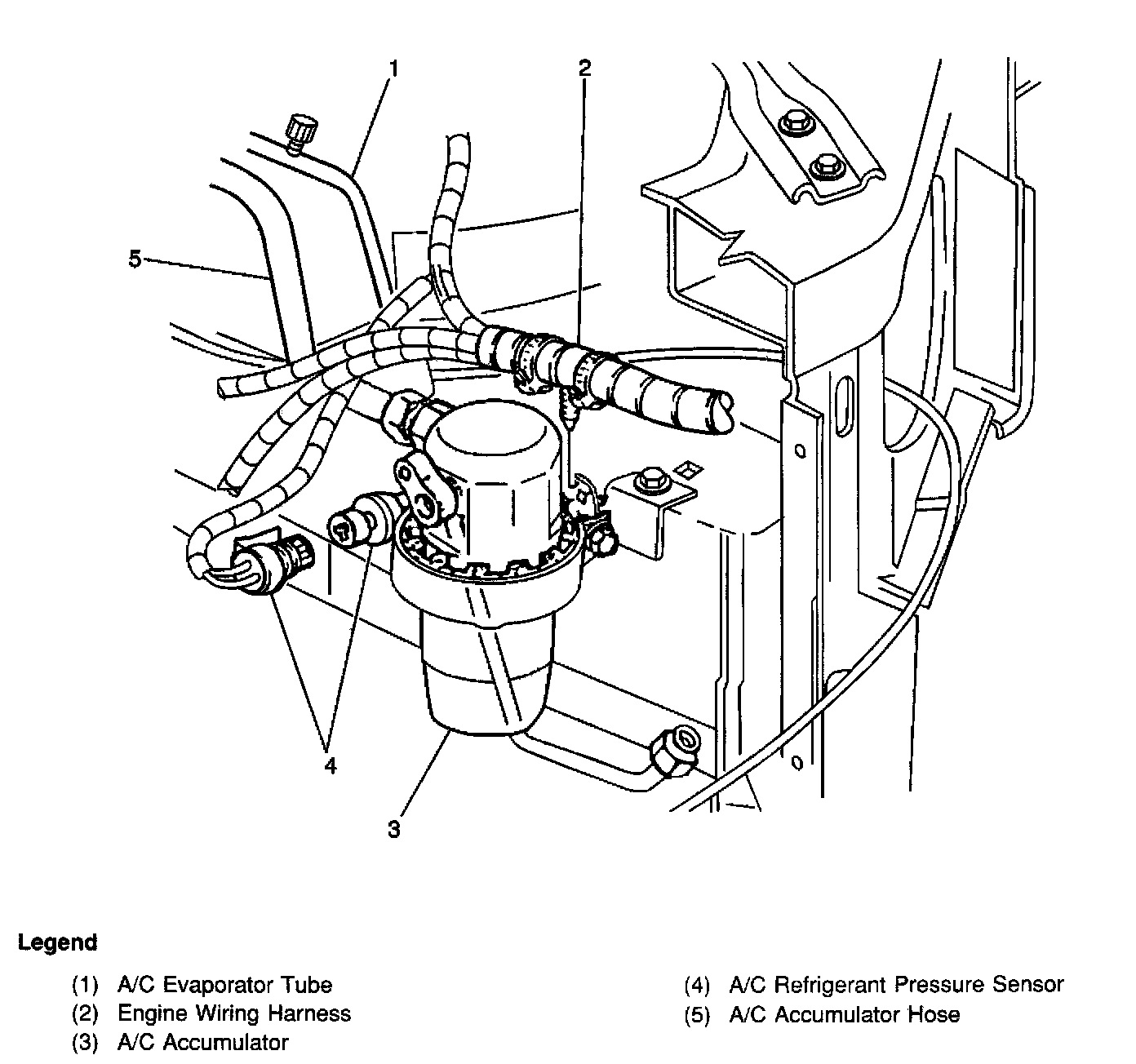 1
2
5
4
3

Legend

(1) A/C Evaporator Tube
(2) Engine Wiring Harness
(3) A/C Accumulator

(4) A/C Refrigerant Pressure Sensor
(5) A/C Accumulator Hose