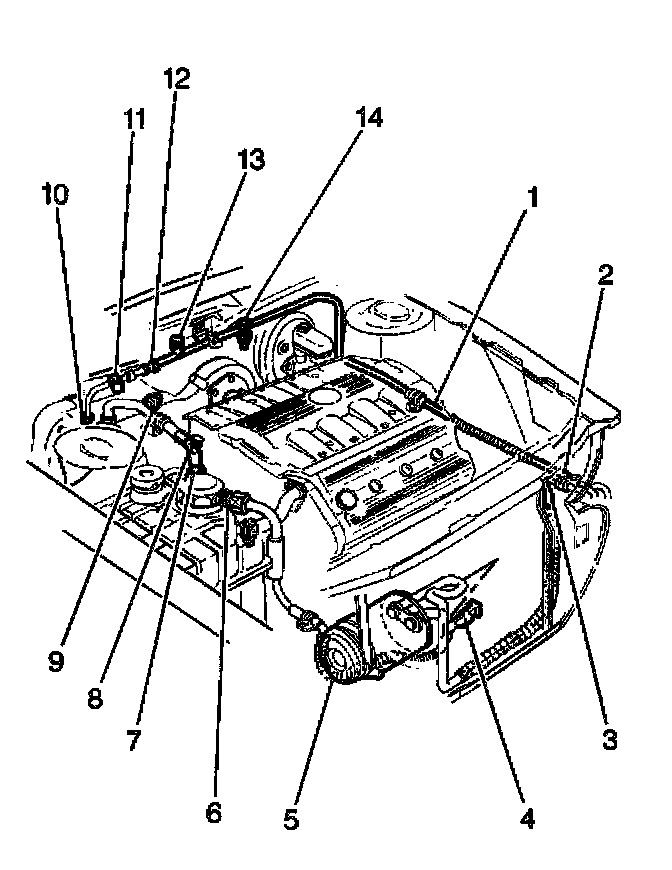 12
11
14
13
10
1
2
9
8
7
6
5
4
3