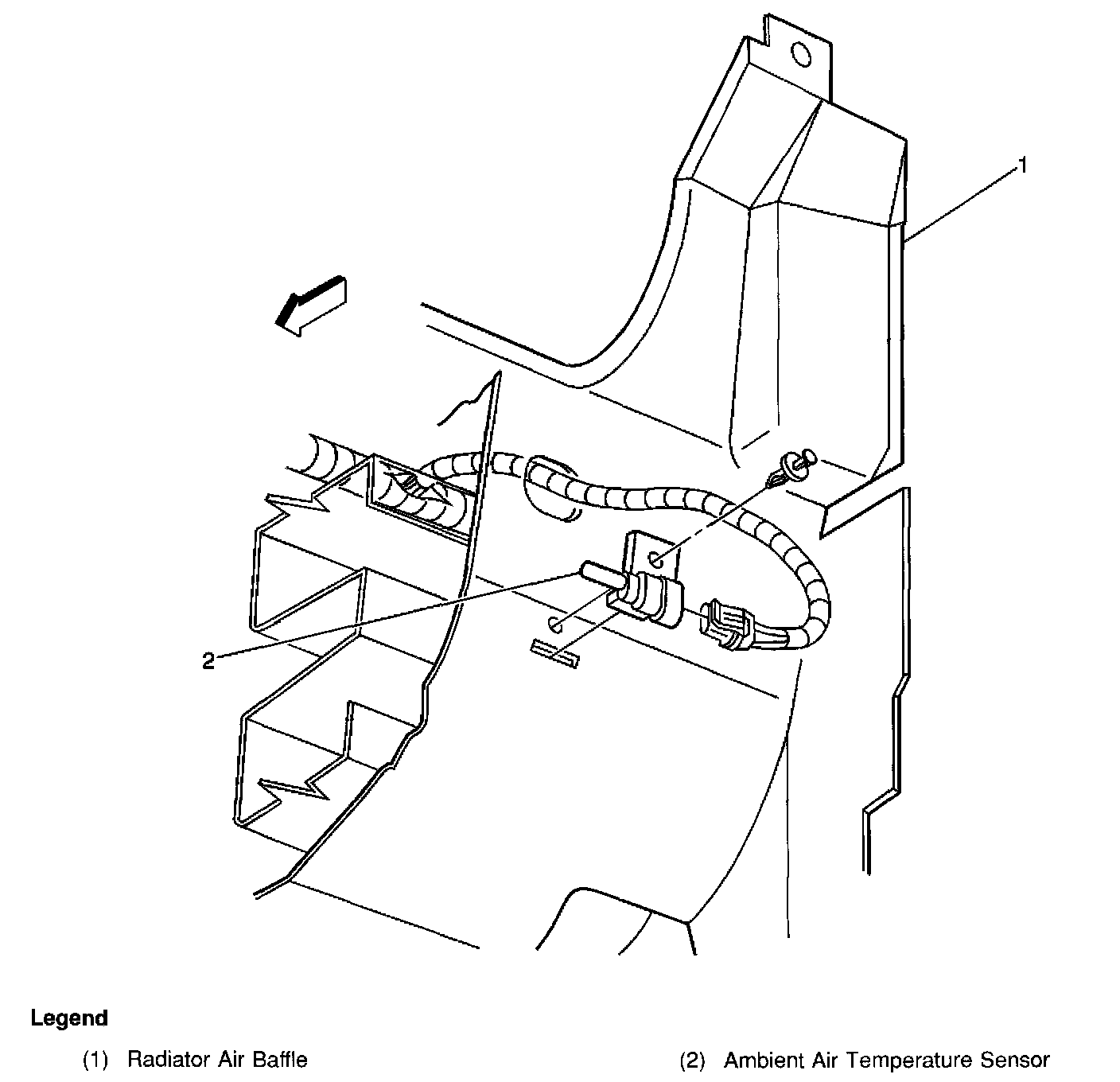 1

2

Legend

(1) Radiator Air Baffle

(2) Ambient Air Temperature Sensor