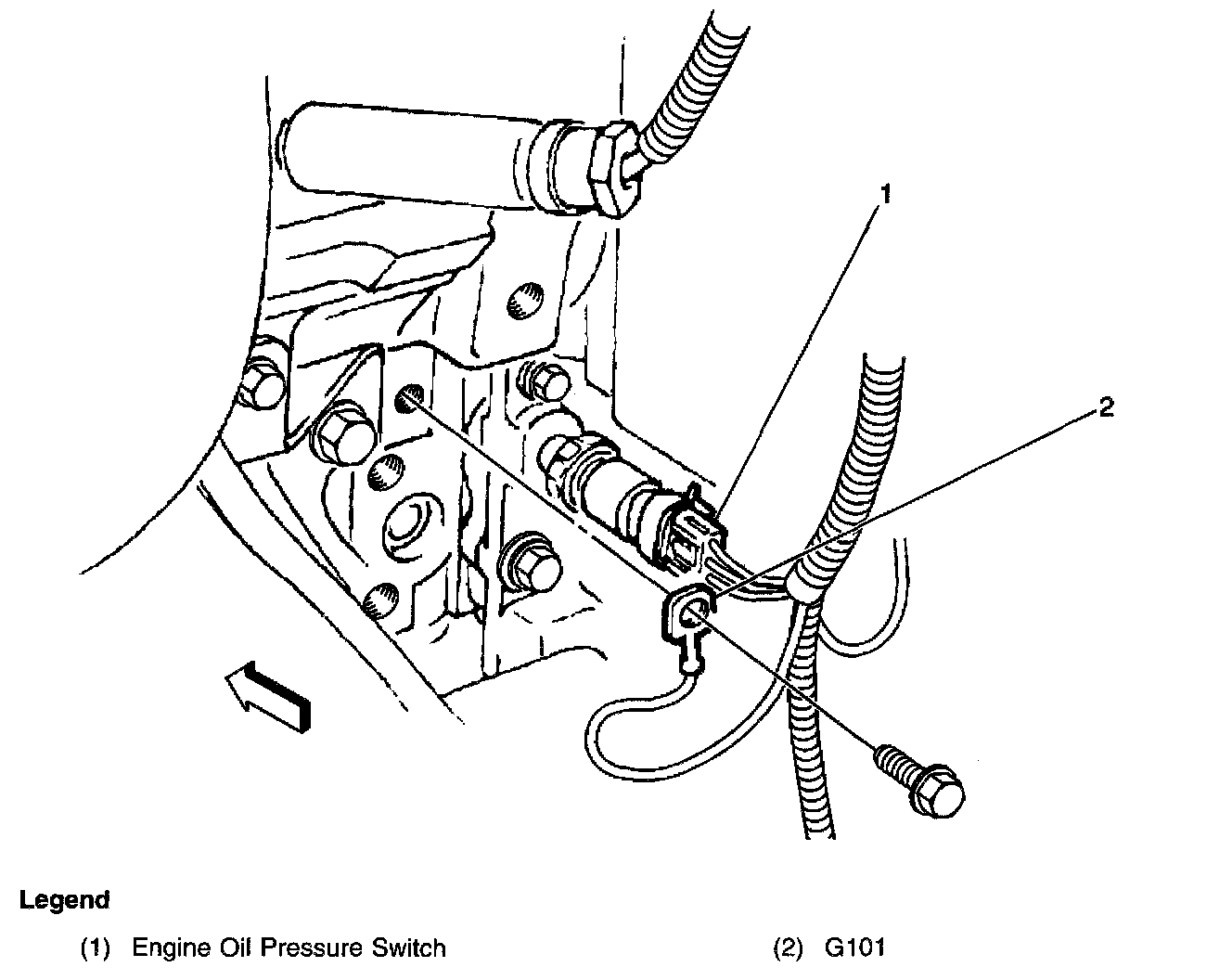 1

2

Legend

(1) Engine Oil Pressure Switch

(2) G101