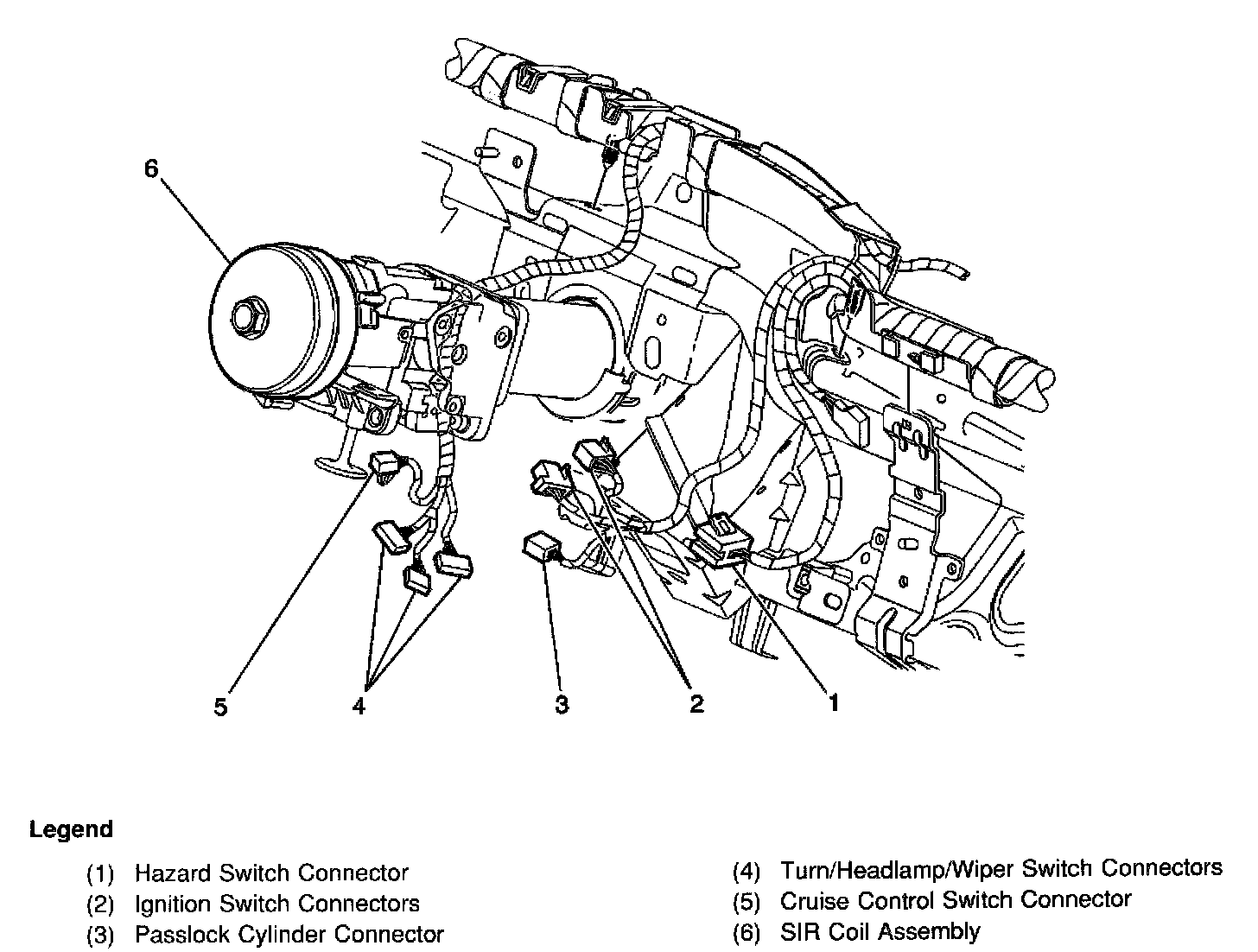 6

5
4
3
2
1

Legend

(1) Hazard Switch Connector
(2) Ignition Switch Connectors
(3) Passlock Cylinder Connector

(4) Turn/Headlamp/Wiper Switch Connectors
(5) Cruise Control Switch Connector
(6) SIR Coil Assembly