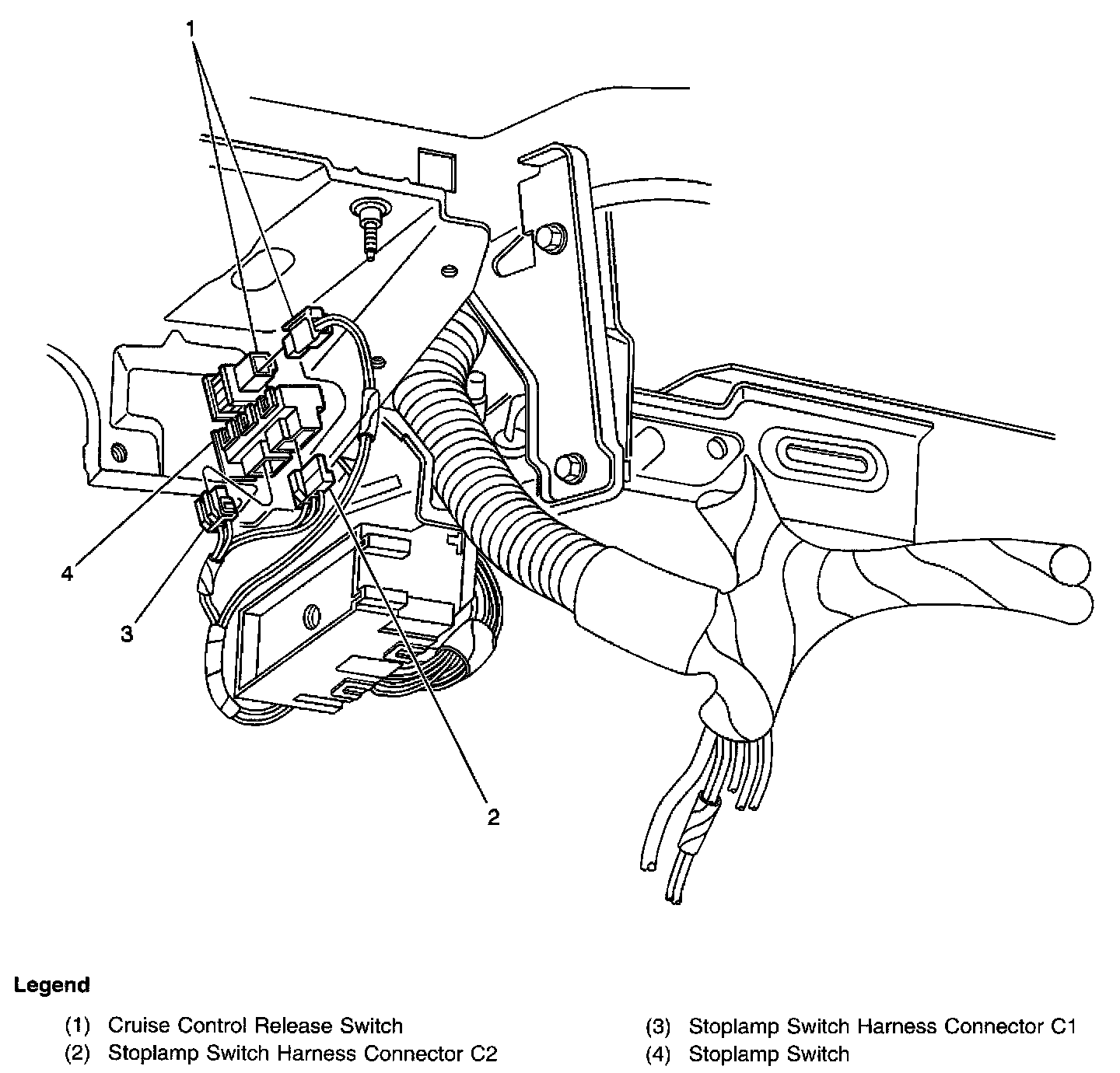 1

4

3

2

Legend

(1) Cruise Control Release Switch
(2) Stoplamp Switch Harness Connector C2

(3) Stoplamp Switch Harness Connector C1
(4) Stoplamp Switch