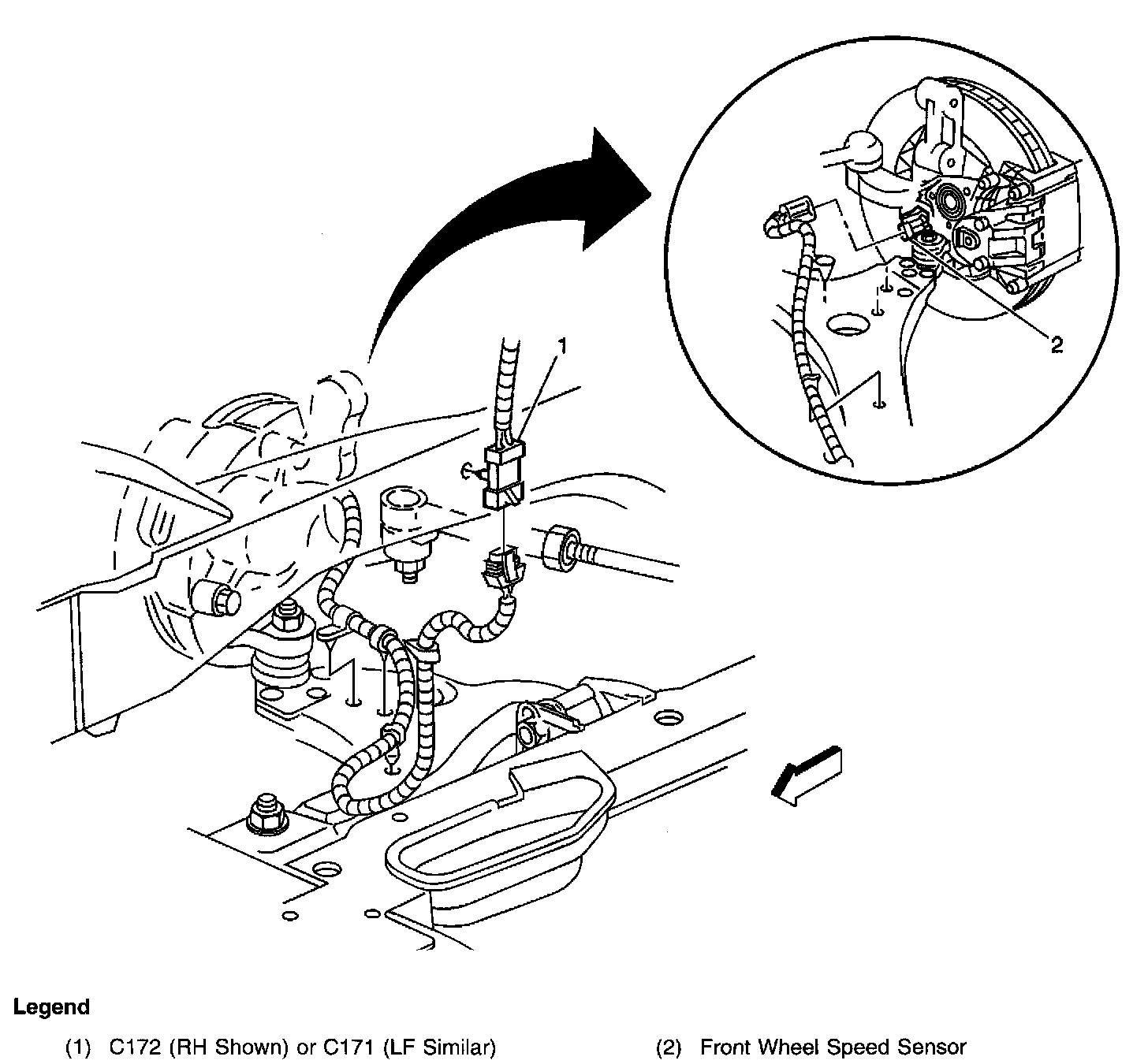 1

2

Legend

(1) C172 (RH Shown) or C171 (LF Similar)

(2) Front Wheel Speed Sensor