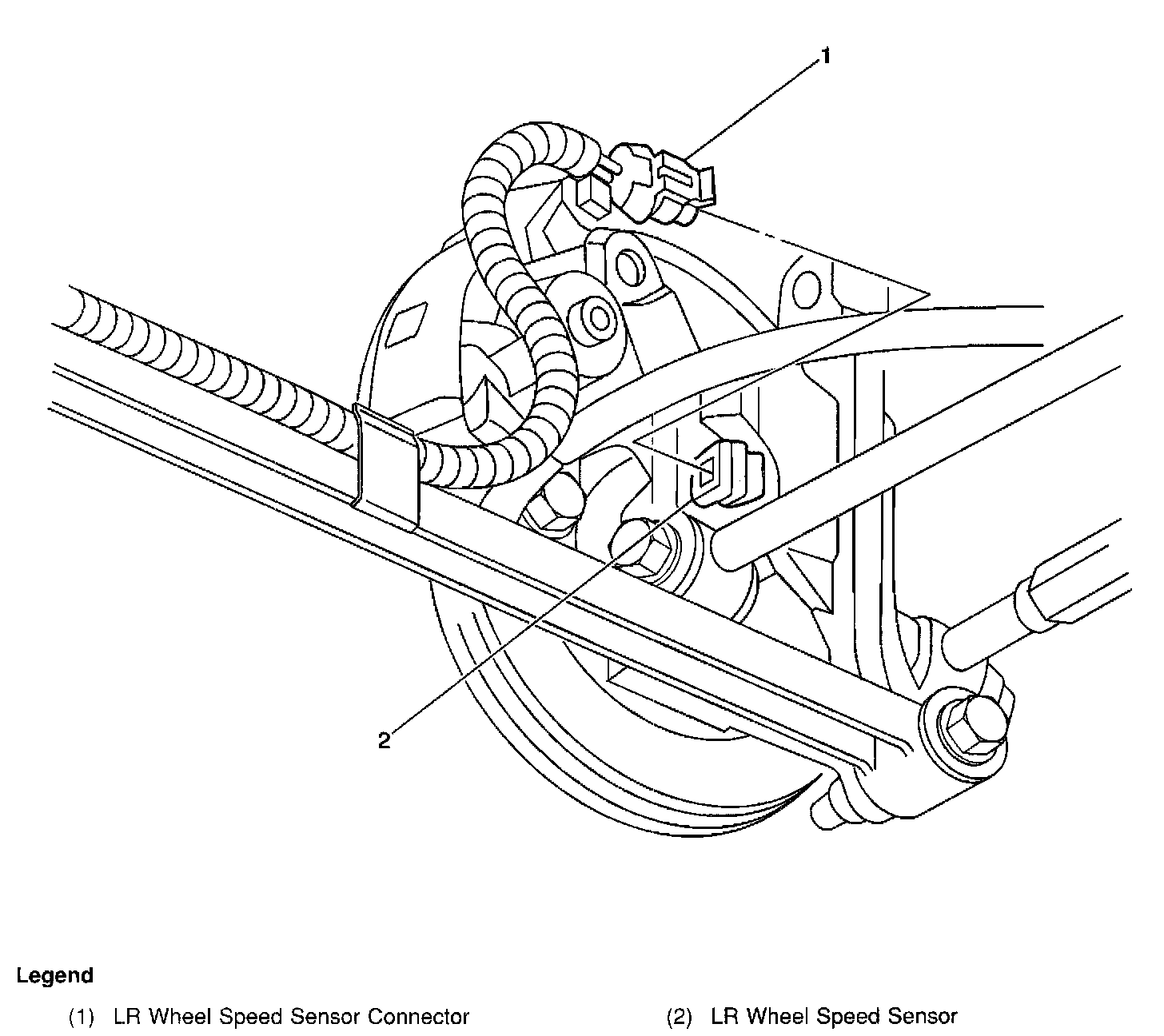 1

2

Legend

(1) LR Wheel Speed Sensor Connector

(2) LR Wheel Speed Sensor