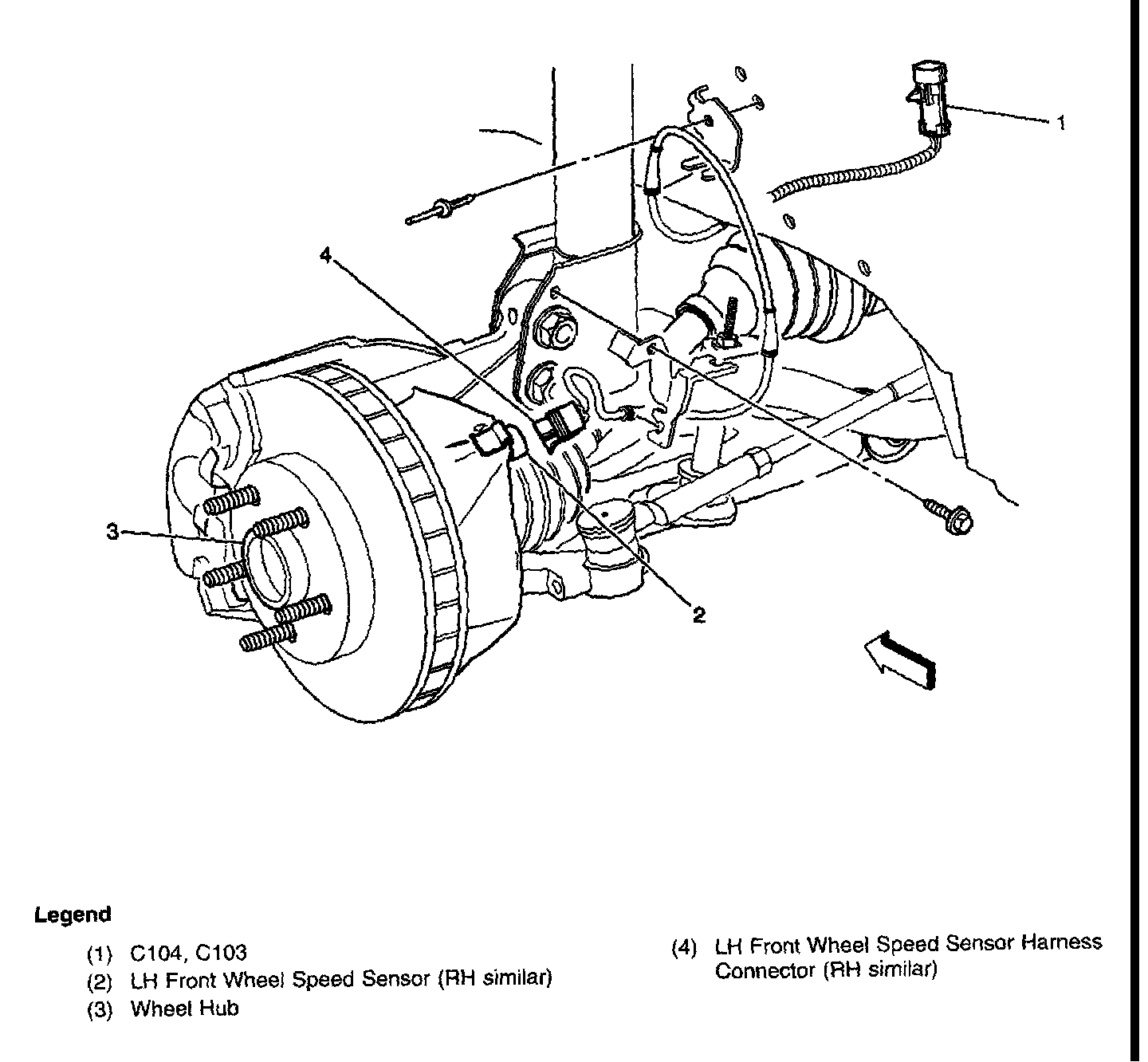 1

4

3

2

Legend

(1) C104, C103
(2) LH Front Wheel Speed Sensor (RH similar)
(3) Wheel Hub

(4) LH Front Wheel Speed Sensor Harness Connector (RH similar)