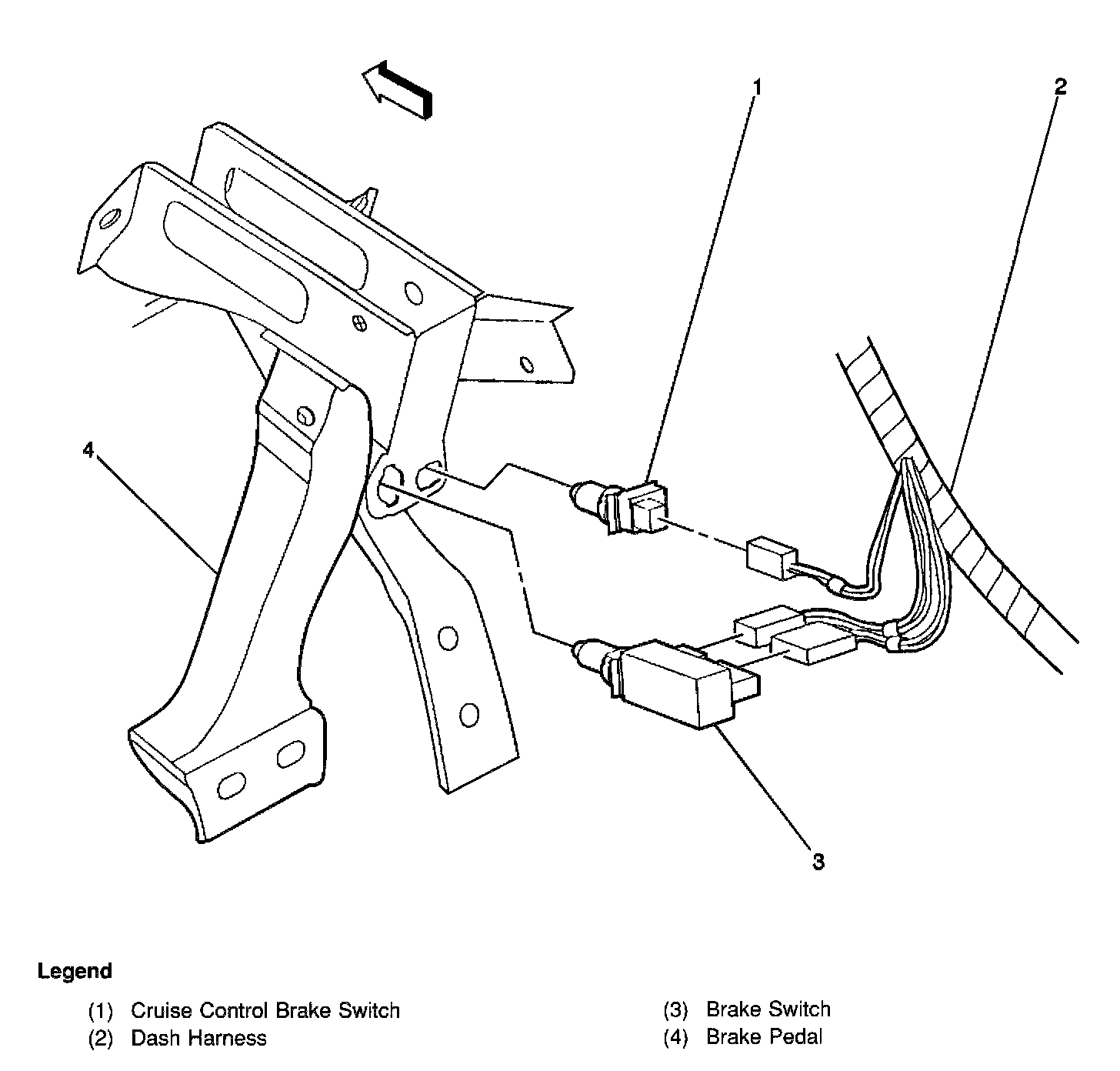 1

2

4

3

Legend

(1) Cruise Control Brake Switch
(2) Dash Harness

(3) Brake Switch
(4) Brake Pedal