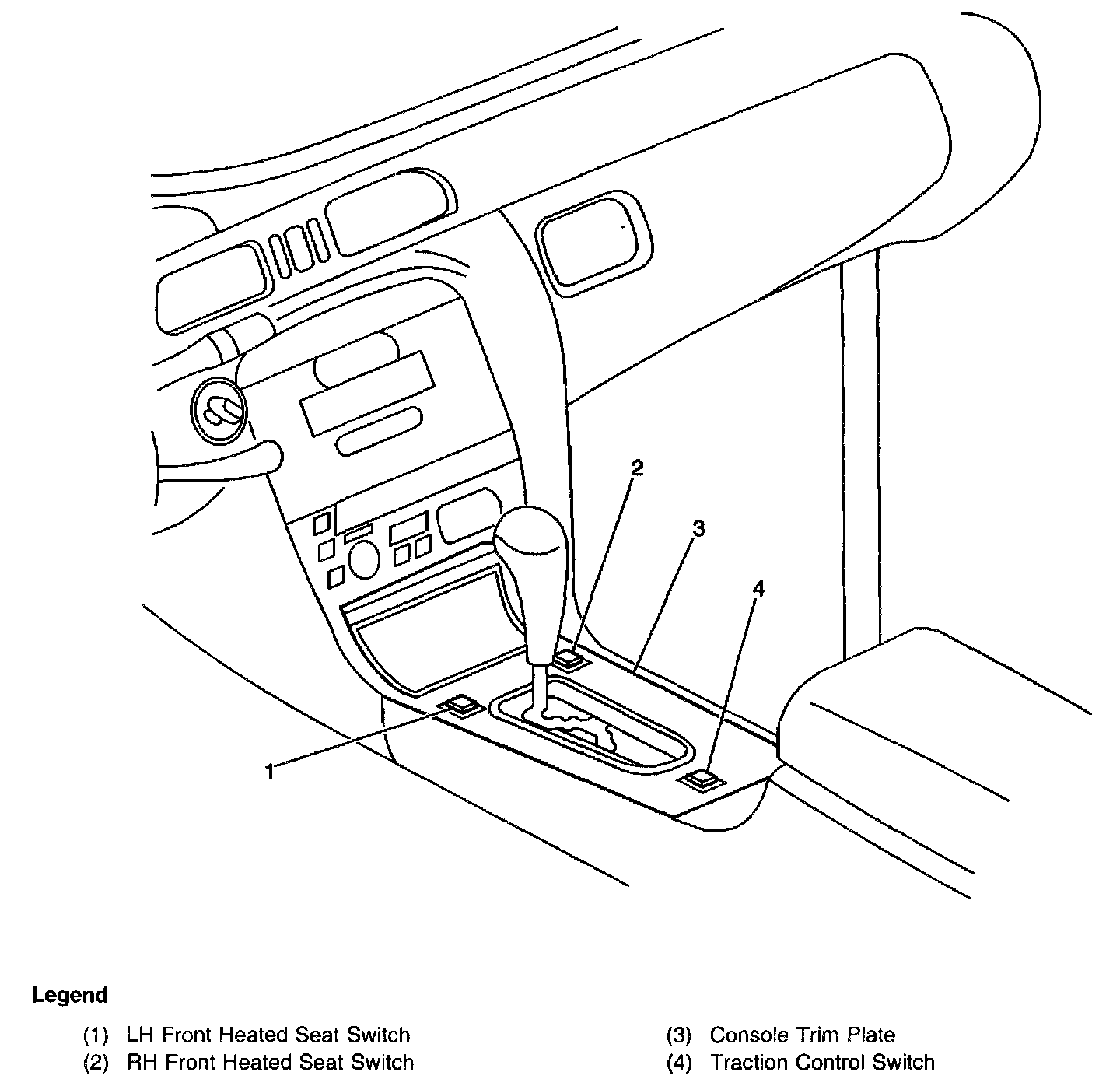 2
3
4
1

Legend

(1) LH Front Heated Seat Switch
(2) RH Front Heated Seat Switch

(3) Console Trim Plate
(4) Traction Control Switch