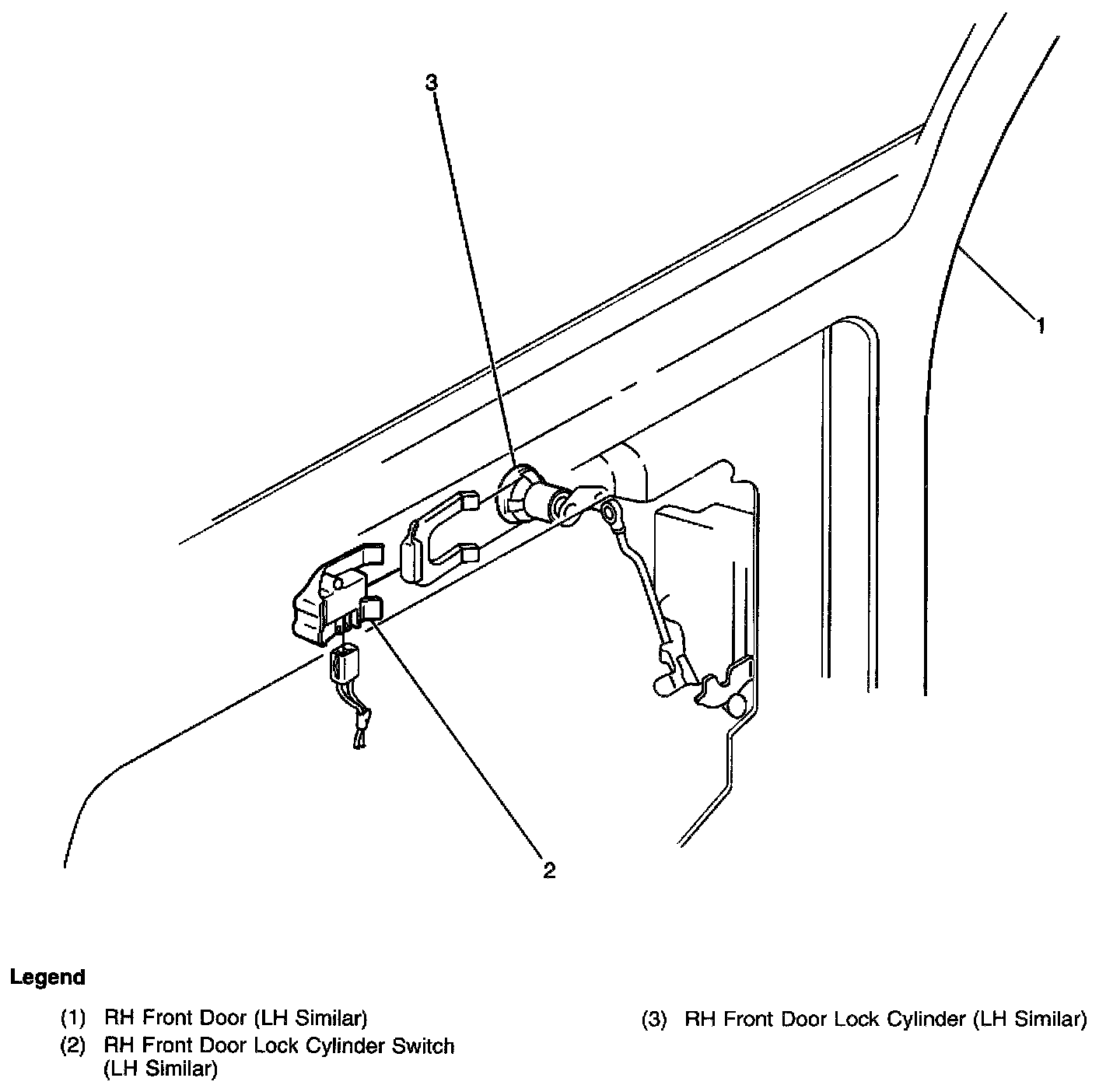 3

1

2

Legend

(1) RH Front Door (LH Similar)
(2) RH Front Door Lock Cylinder Switch (LH Similar)

(3) RH Front Door Lock Cylinder (LH Similar)