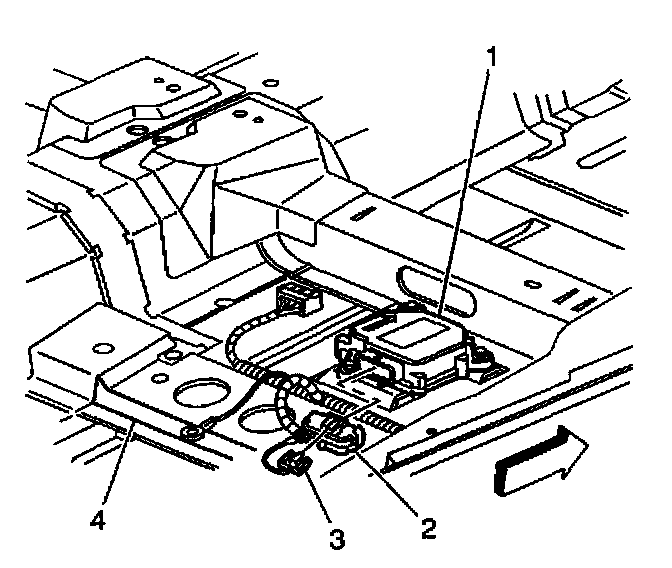 1

4

3

2