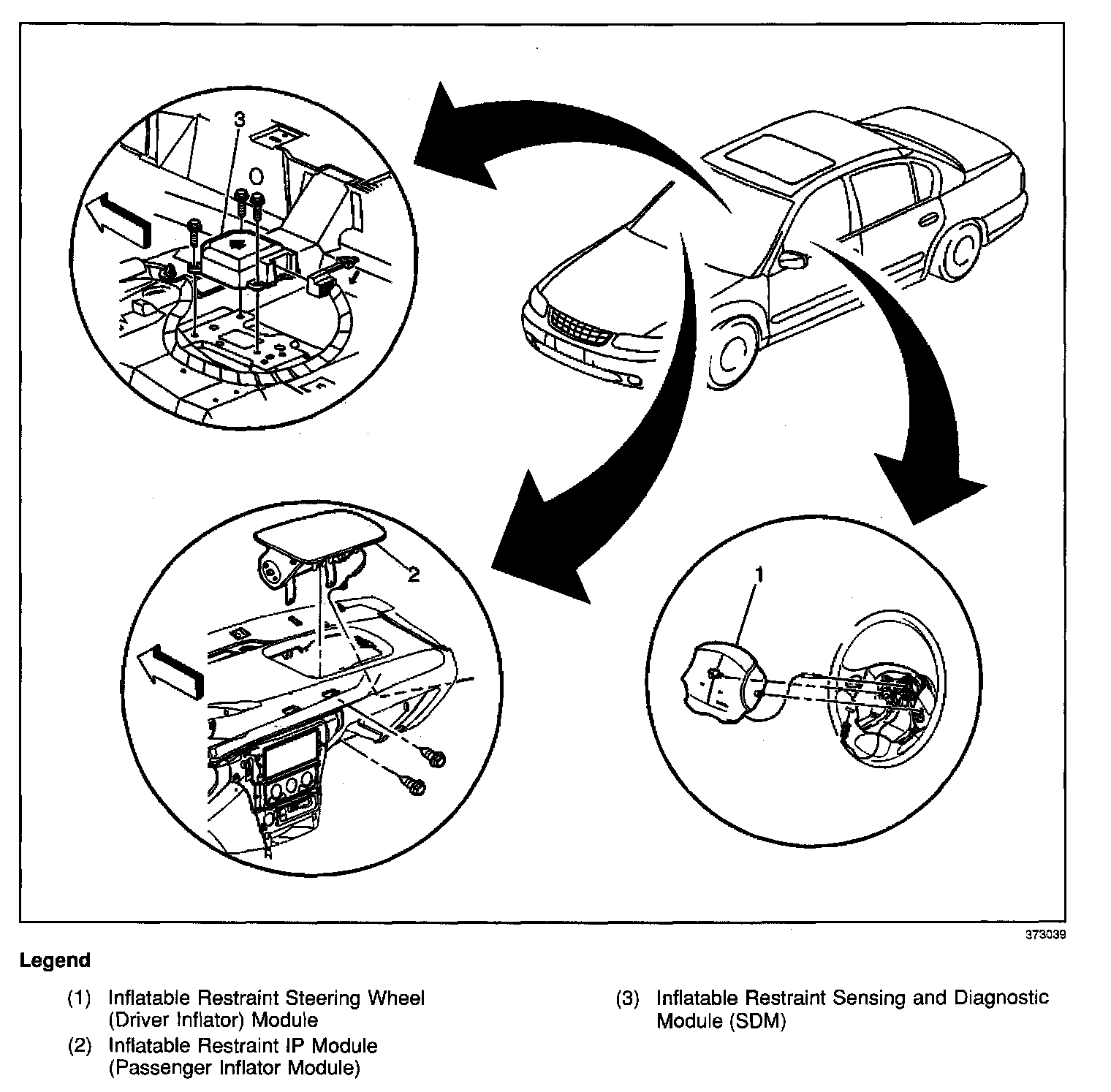 3

2

1

373039

Legend

(1) Inflatable Restraint Steering Wheel (Driver Inflator) Module

(2) Inflatable Restraint IP Module (Passenger Inflator Module)

(3) Inflatable Restraint Sensing and Diagnostic Module (SDM)