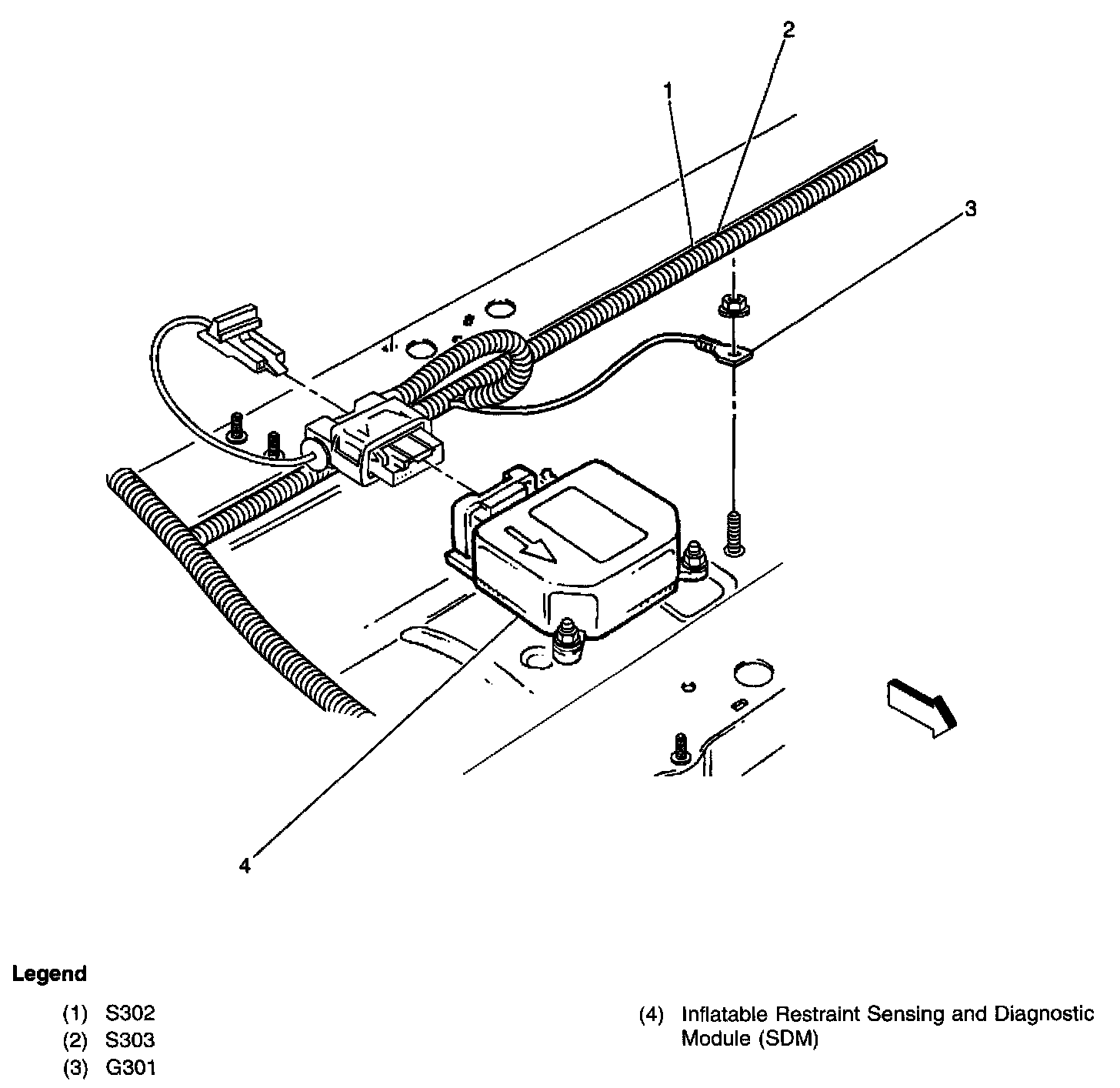 2
1
3
4

Legend

(1) S302
(2) S303
(3) G301

(4) Inflatable Restraint Sensing and Diagnostic Module (SDM)