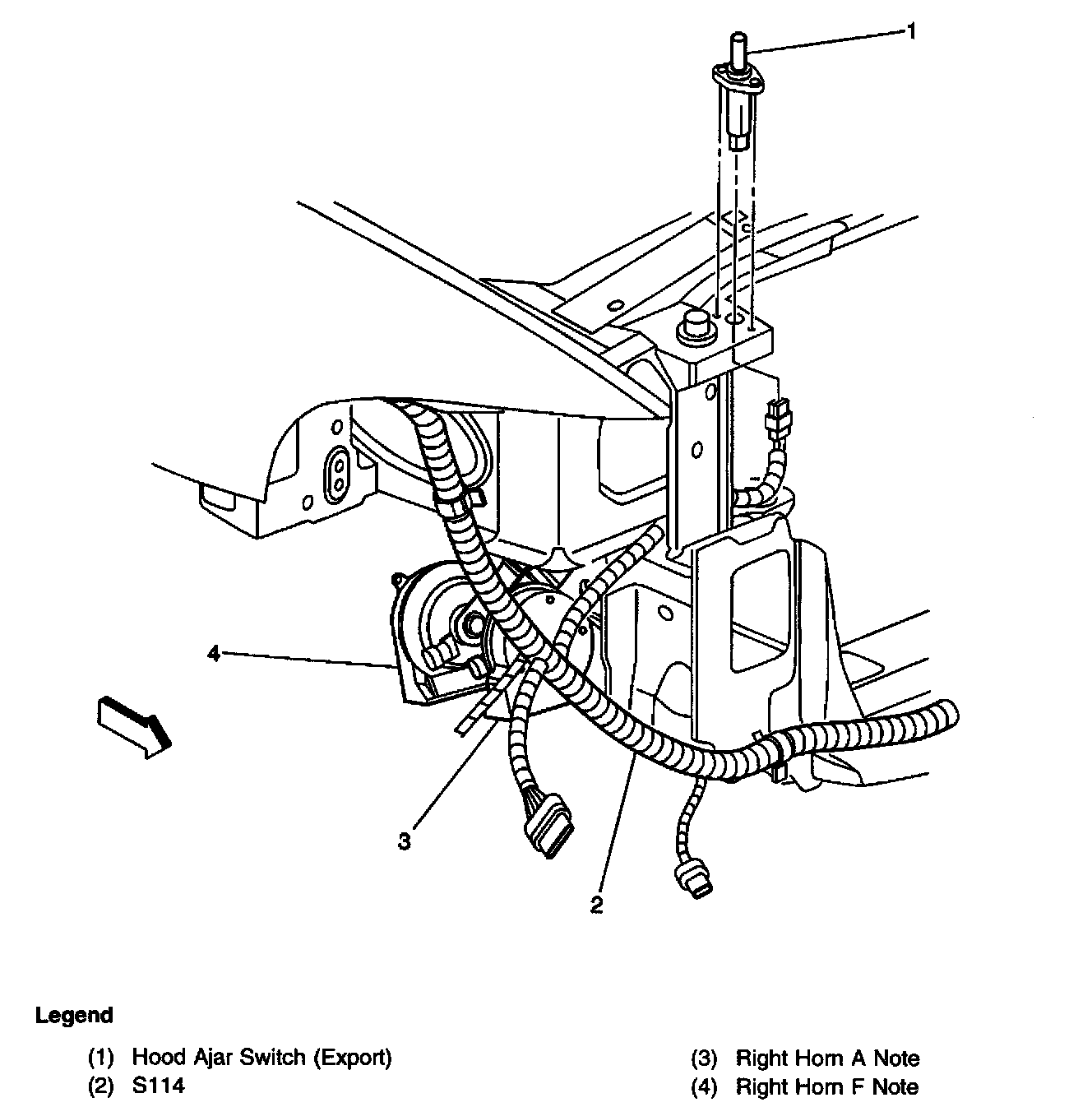 1

4

3

2

Legend

(1) Hood Ajar Switch (Export)
(2) S114

(3) Right Horn A Note
(4) Right Horn F Note