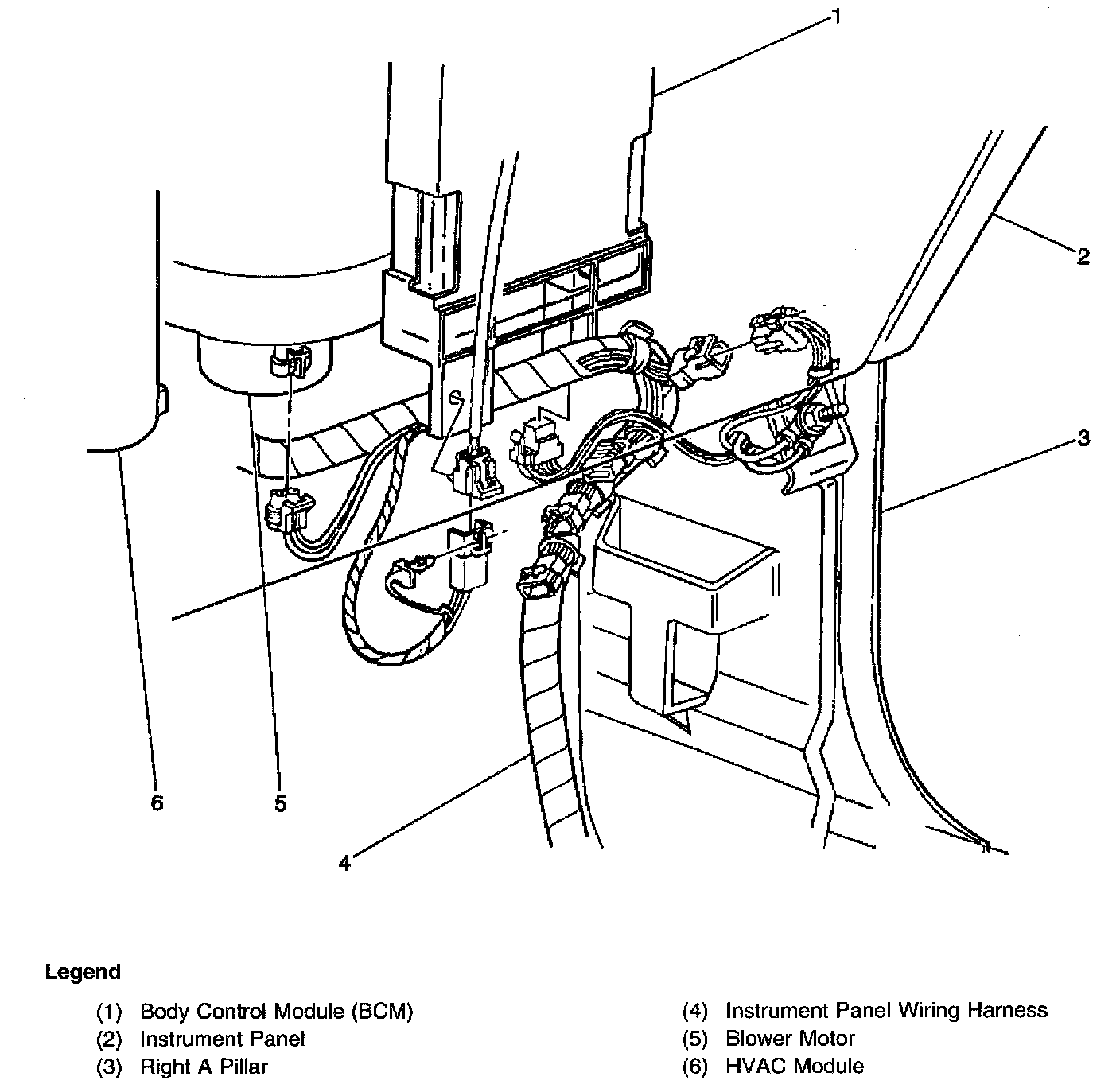 1

2

3

6

5

4

Legend

(1) Body Control Module (BCM)
(2) Instrument Panel
(3) Right A Pillar

(4) Instrument Panel Wiring Harness
(5) Blower Motor
(6) HVAC Module