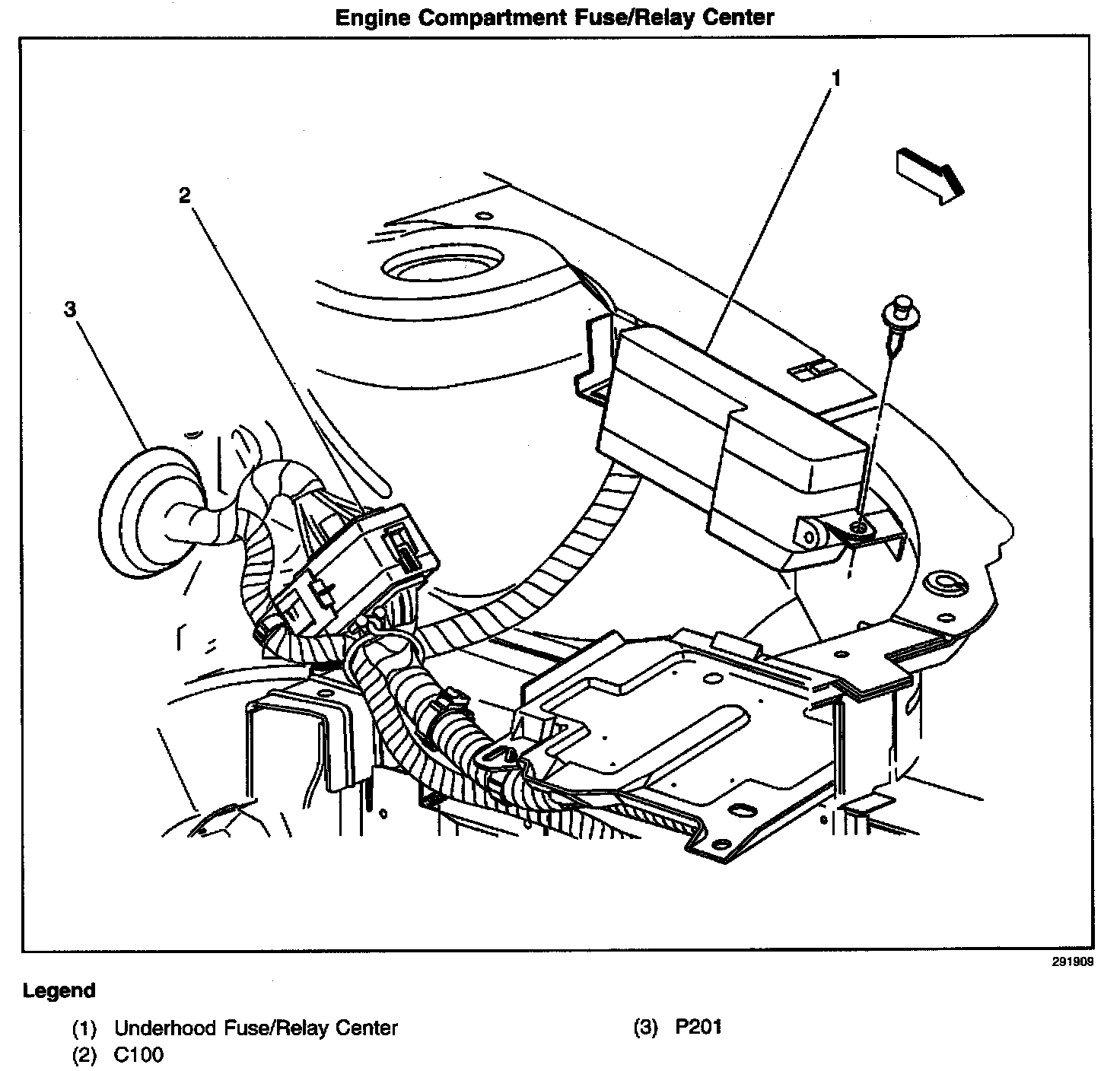 Engine Compartment Fuse/Relay Center

1

2

3

291909

Legend

(1) Underhood Fuse/Relay Center

(2) C100

(3) P201