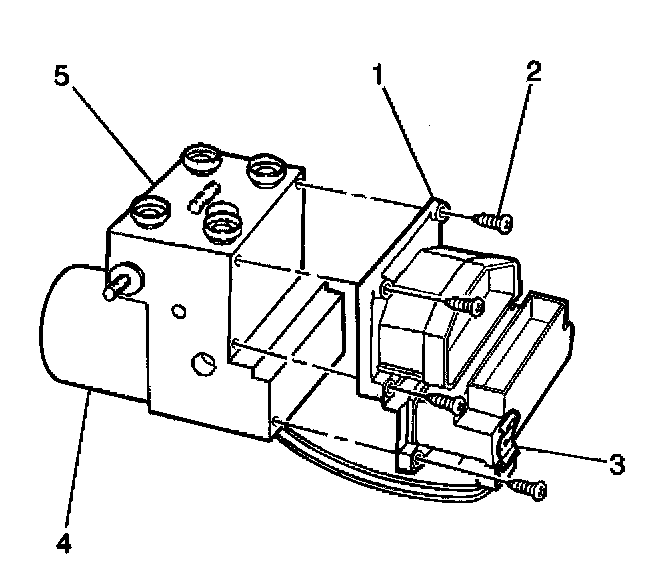 5
1
2
3
4