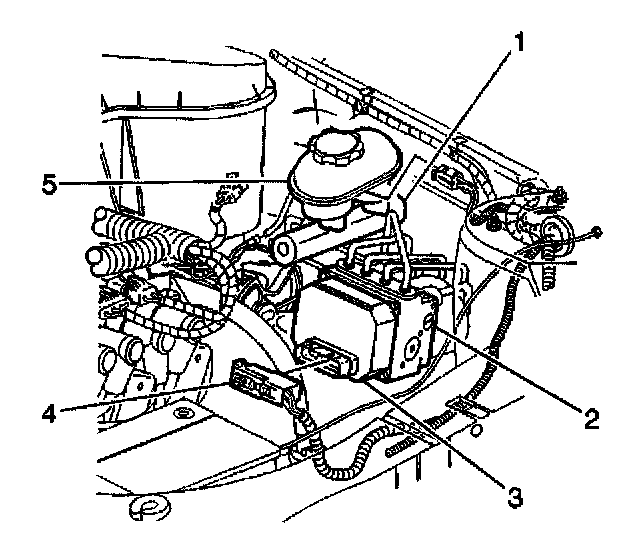 1
5
4
2
3