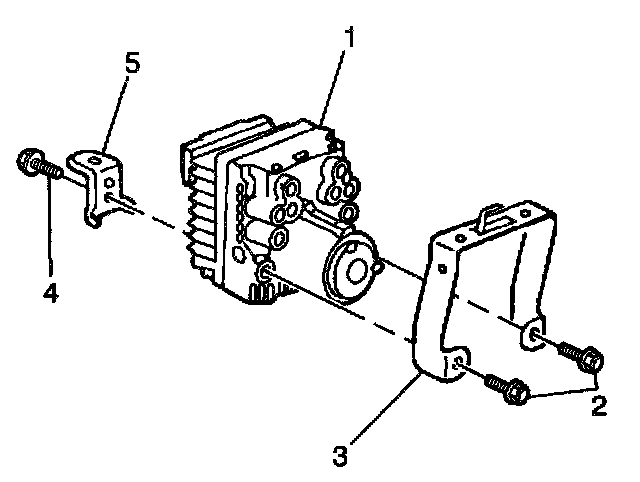 1
5
4
2
3