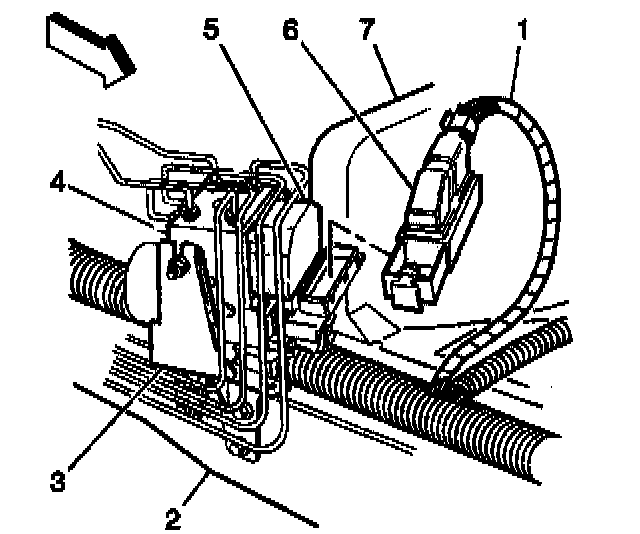 5
6
7
1
4
3
2