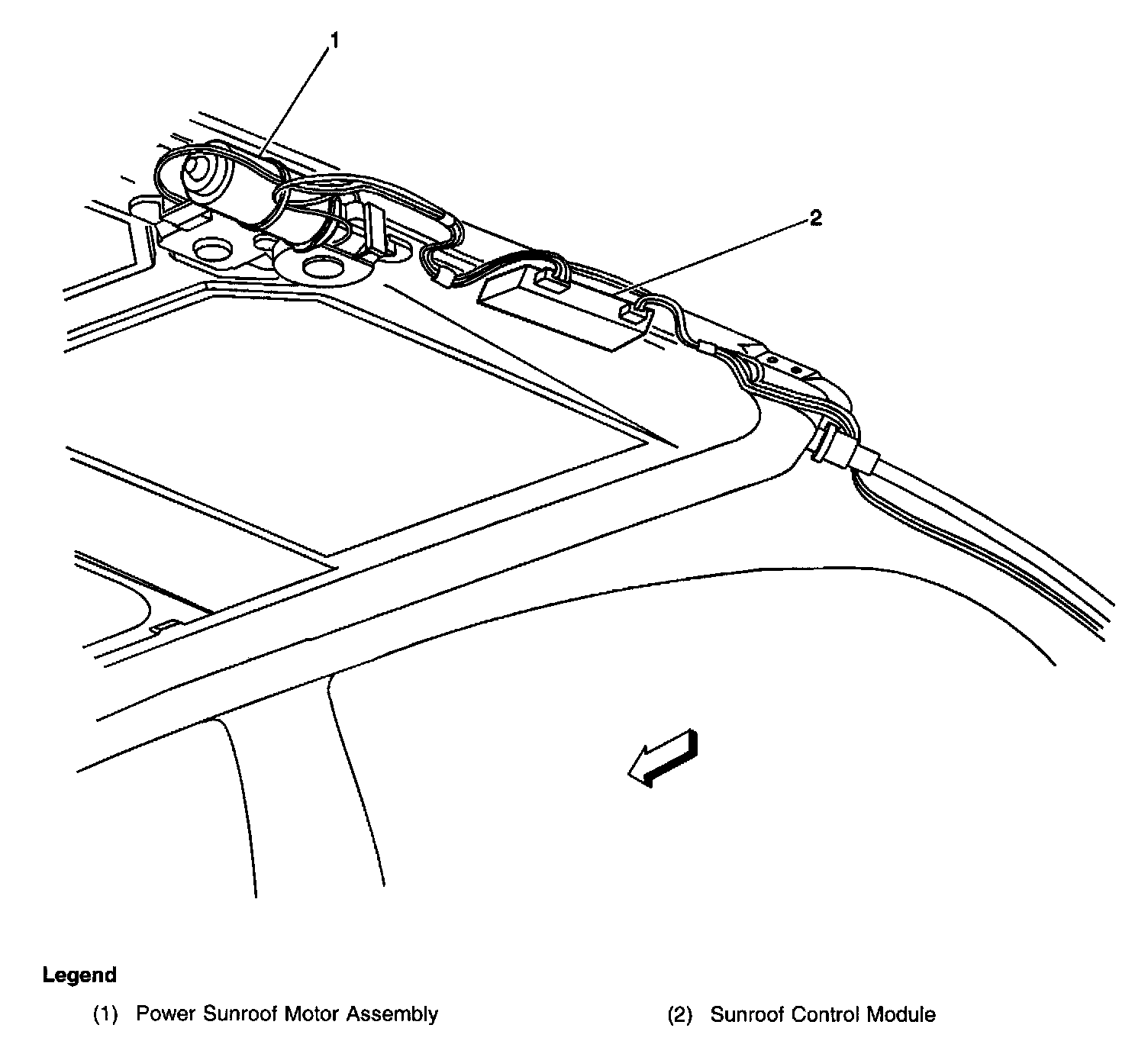 1

2

Legend

(1) Power Sunroof Motor Assembly

(2) Sunroof Control Module