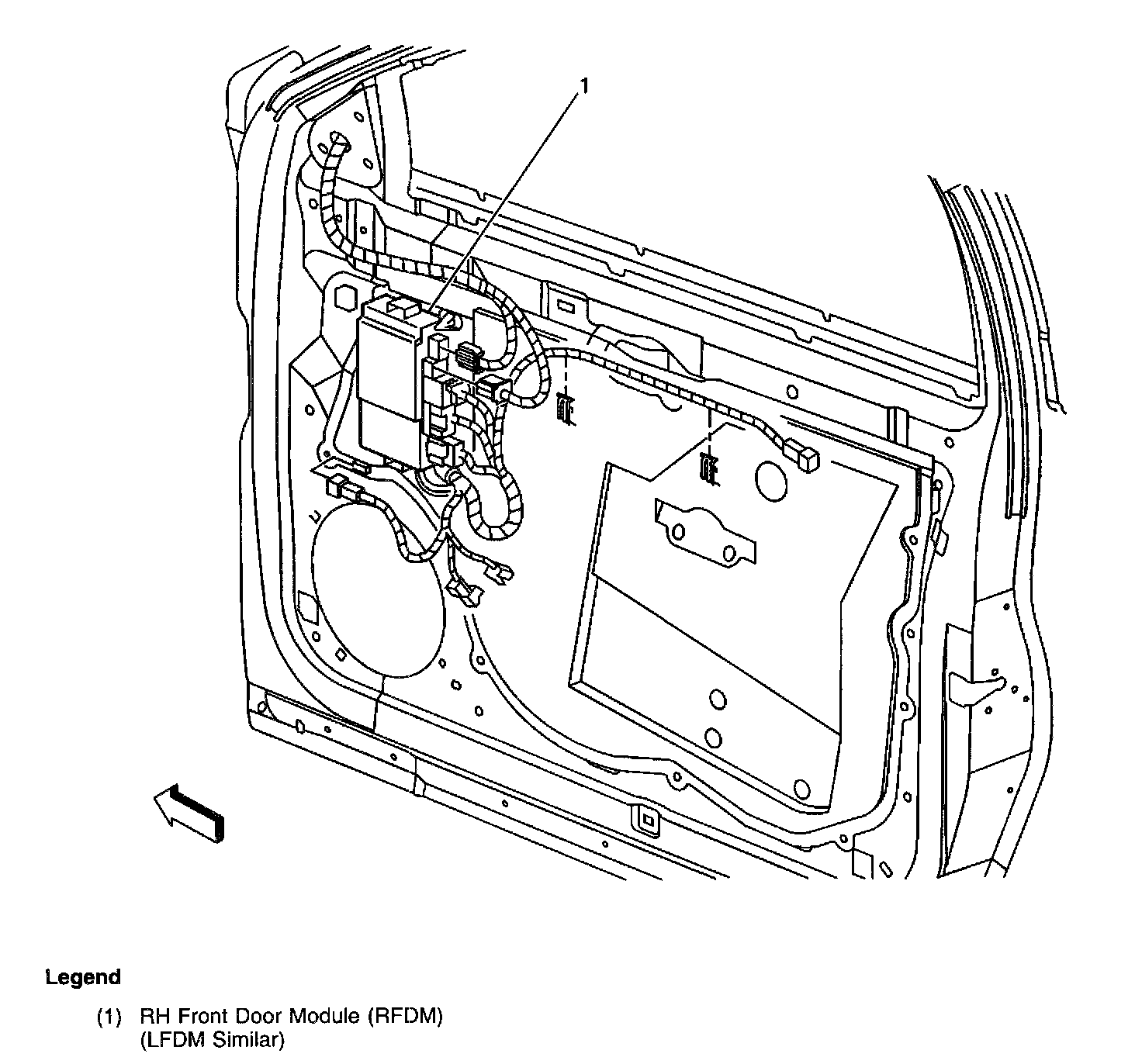 1

Legend

(1) RH Front Door Module (RFDM) (LFDM Similar)