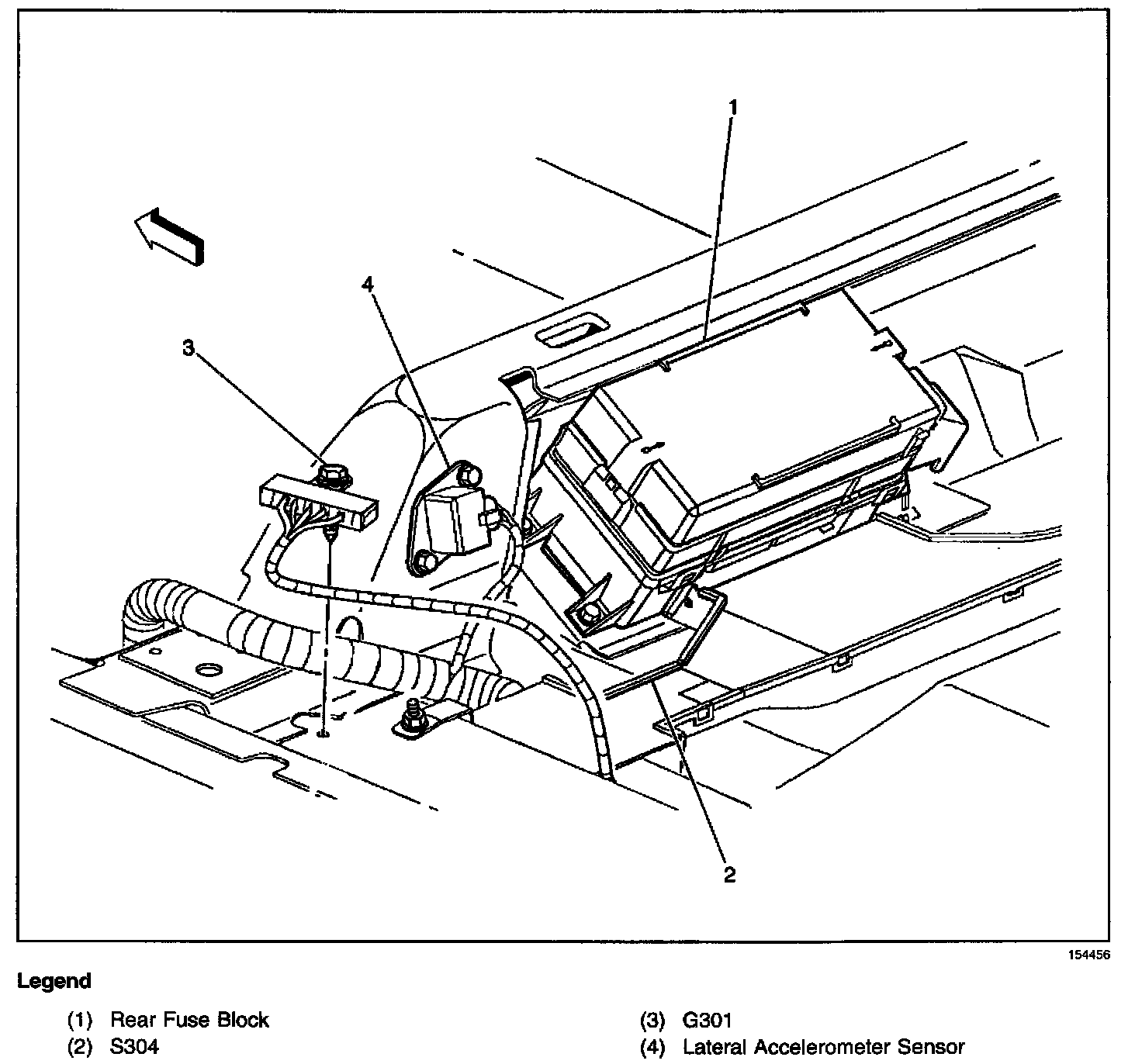 1

4

3

2

154456

Legend

(1) Rear Fuse Block
(2) S304

(3) G301
(4) Lateral Accelerometer Sensor