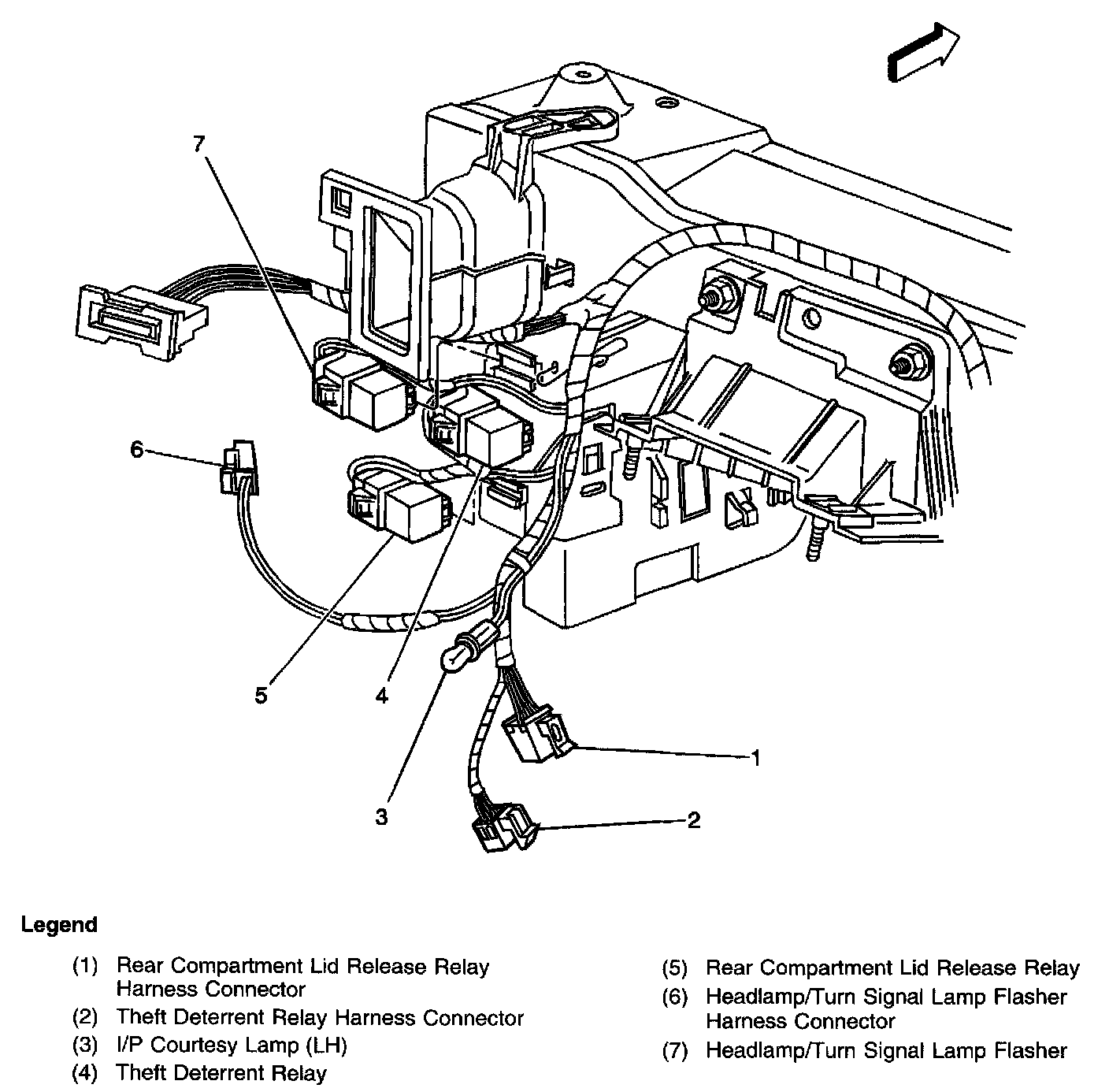 7

6

5

4

3

1

2

Legend

(1) Rear Compartment Lid Release Relay Harness Connector
(2) Theft Deterrent Relay Harness Connector
(3) I/P Courtesy Lamp (LH)
(4) Theft Deterrent Relay

(5) Rear Compartment Lid Release Relay
(6) Headlamp/Turn Signal Lamp Flasher Harness Connector
(7) Headlamp/Turn Signal Lamp Flasher