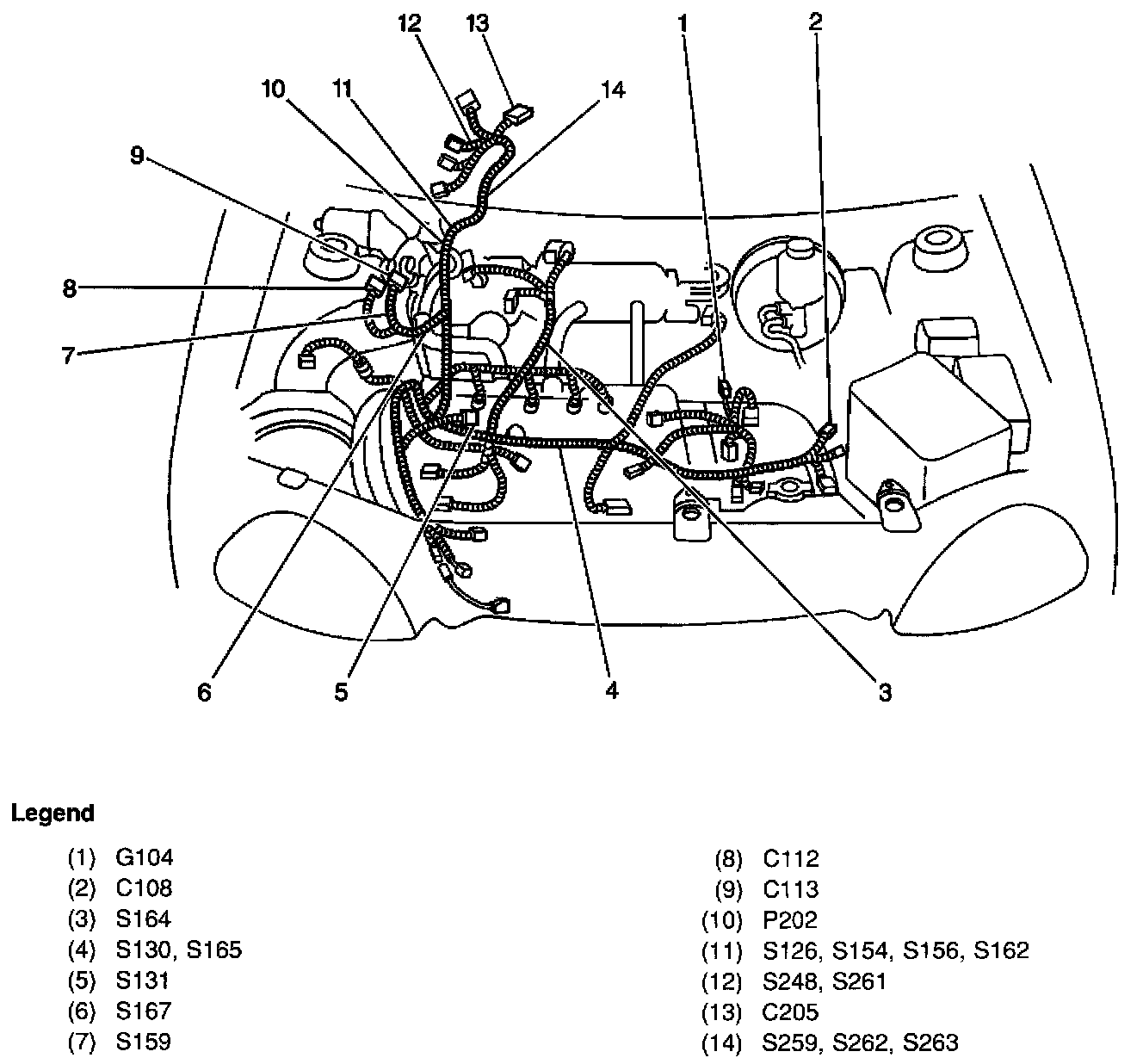 12
13
1
2
10
11
14
9
8
7
6
5
4
3

Legend

(1) G104
(2) C108
(3) S164
(4) S130, S165
(5) S131
(6) S167
(7) S159

(8) C112
(9) C113
(10) P202
(11) S126, S154, S156, S162
(12) S248, S261
(13) C205
(14) S259, S262, S263