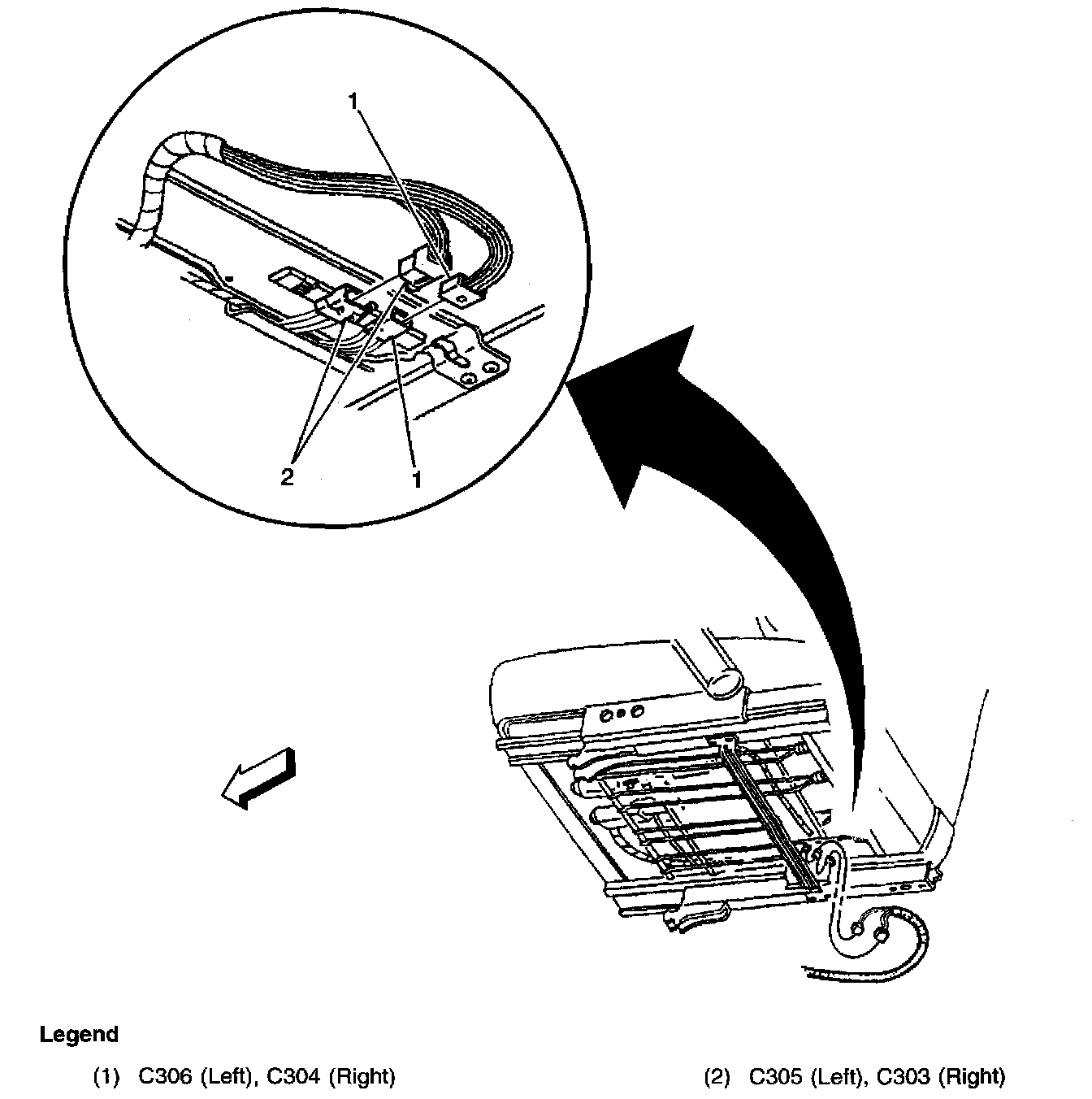 1

2

1

Legend

(1) C306 (Left), C304 (Right)

(2) C305 (Left), C303 (Right)