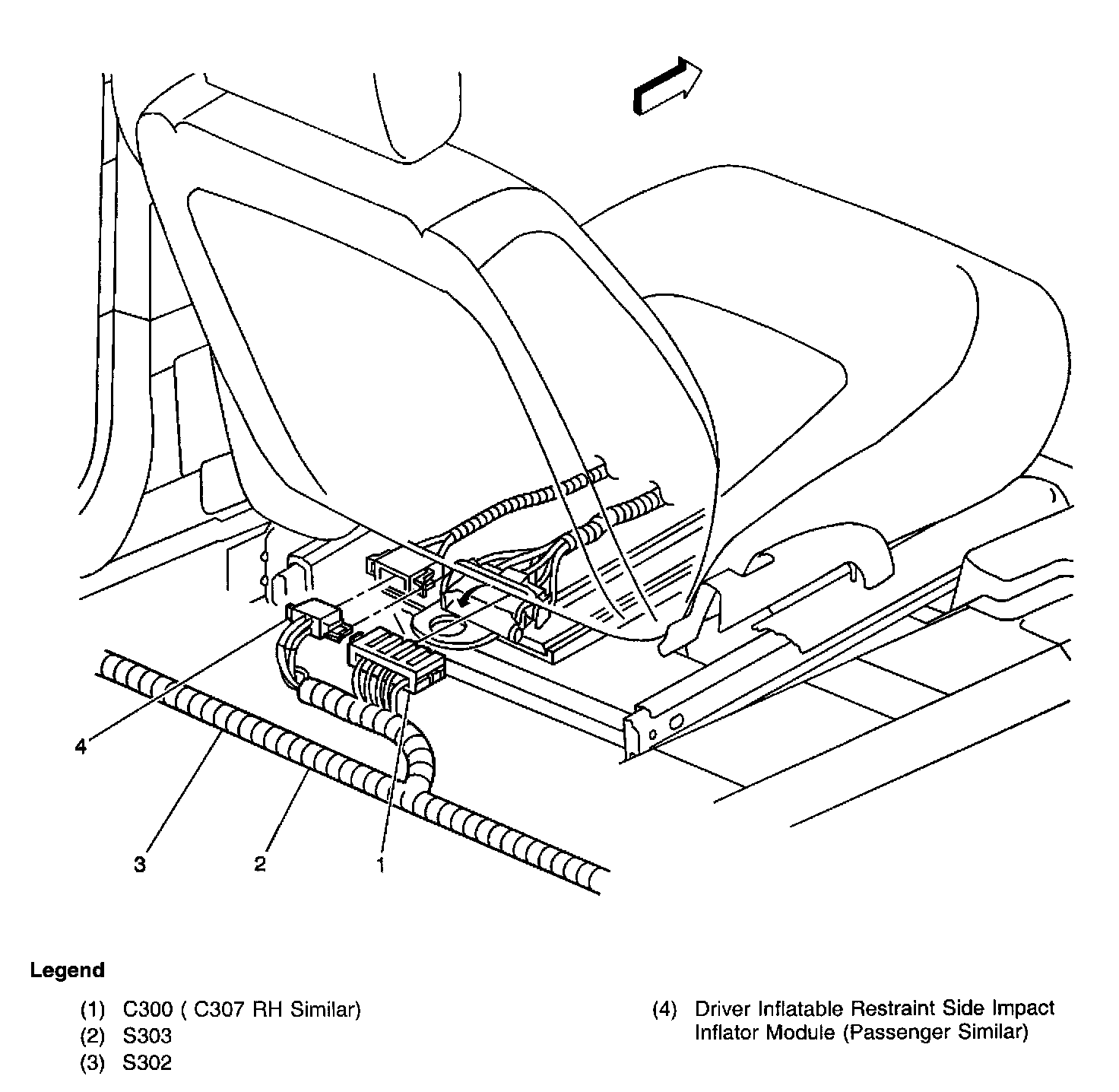 4

3

2

1

Legend

(1) C300 ( C307 RH Similar)
(2) S303
(3) S302

(4) Driver Inflatable Restraint Side Impact Inflator Module (Passenger Similar)