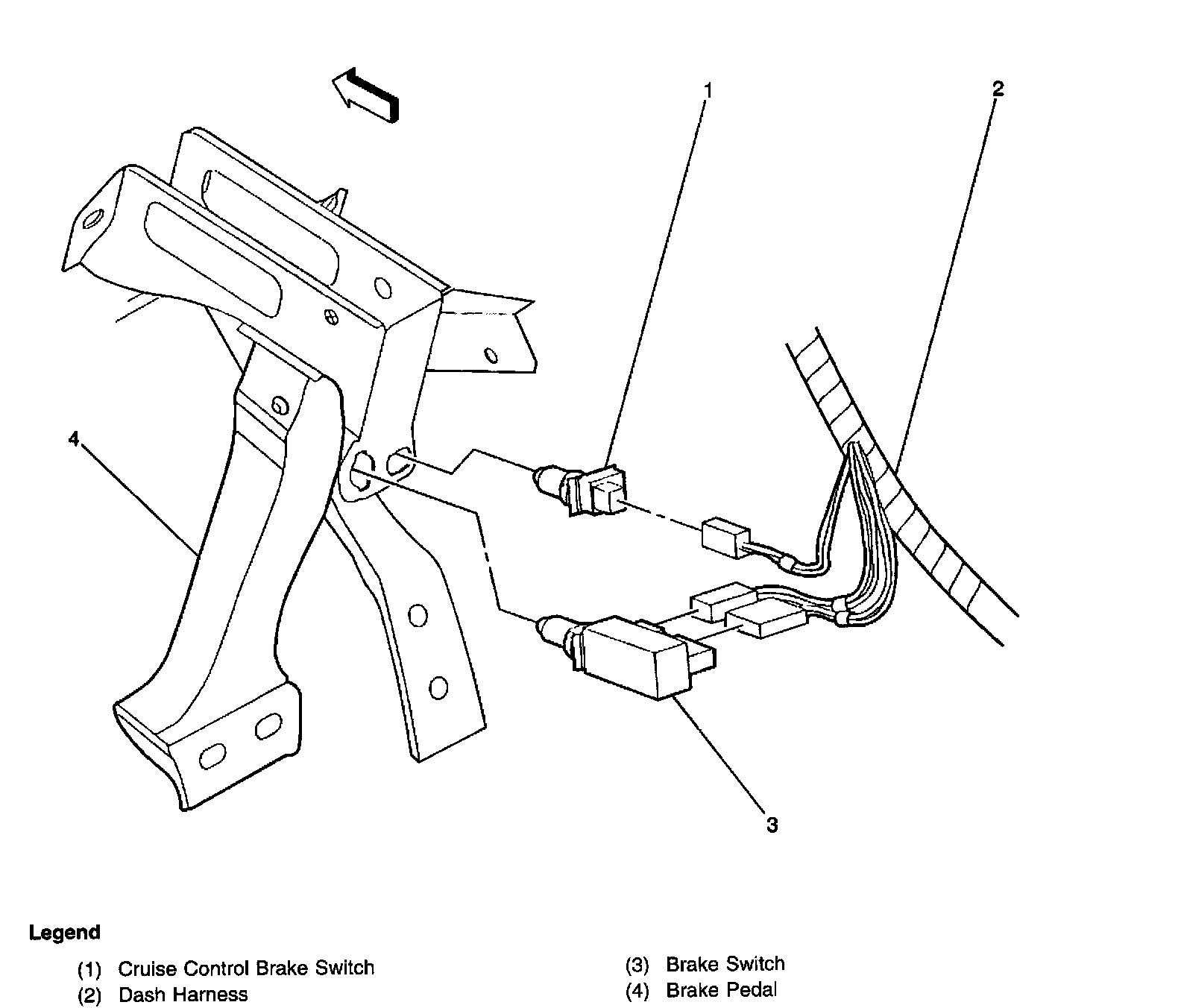 1

2

4

3

Legend

(1) Cruise Control Brake Switch
(2) Dash Harness

(3) Brake Switch
(4) Brake Pedal