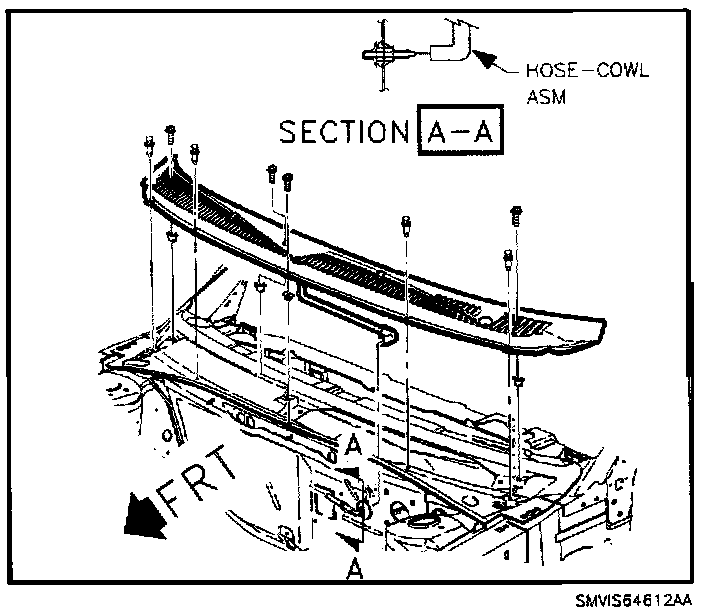 HOSE-COWL ASM

SECTION A-A

A

FRT

A

SMVIS64612AA