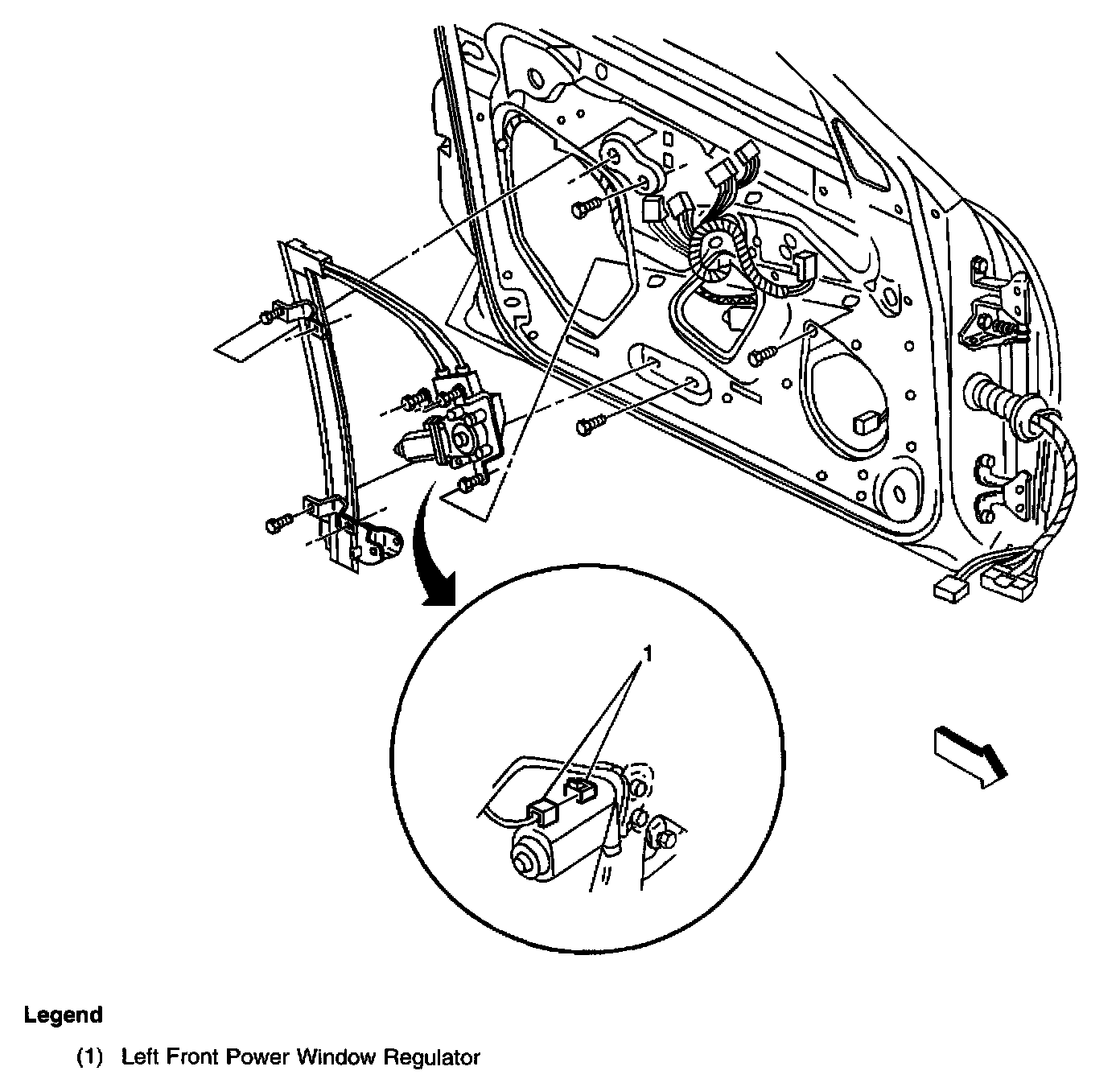 1

Legend

(1) Left Front Power Window Regulator