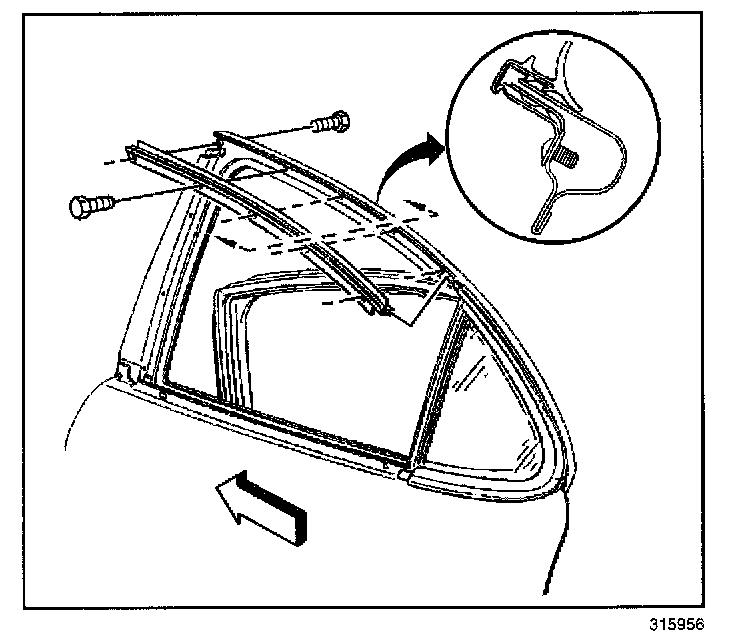 315956