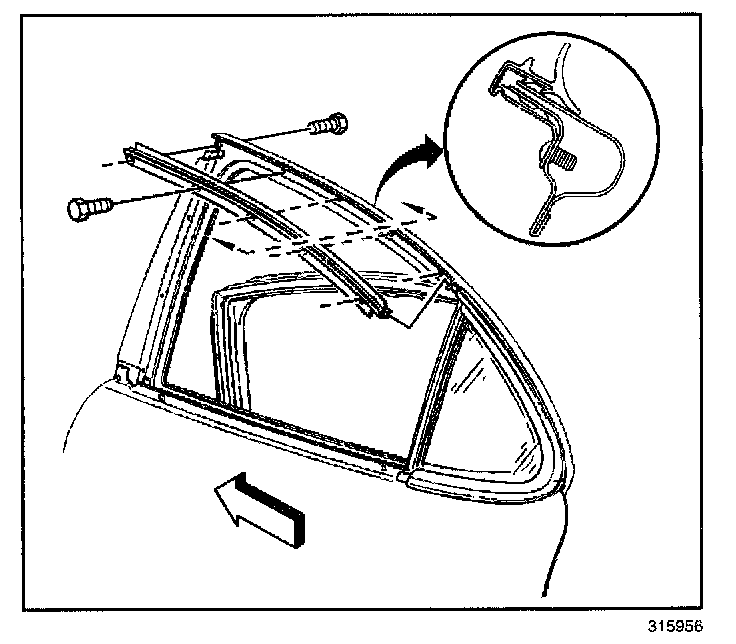 315956