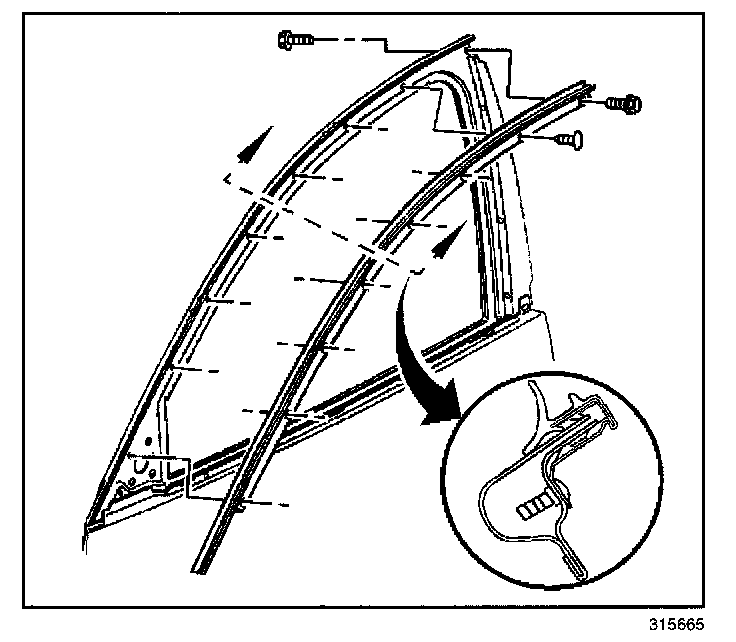 315665