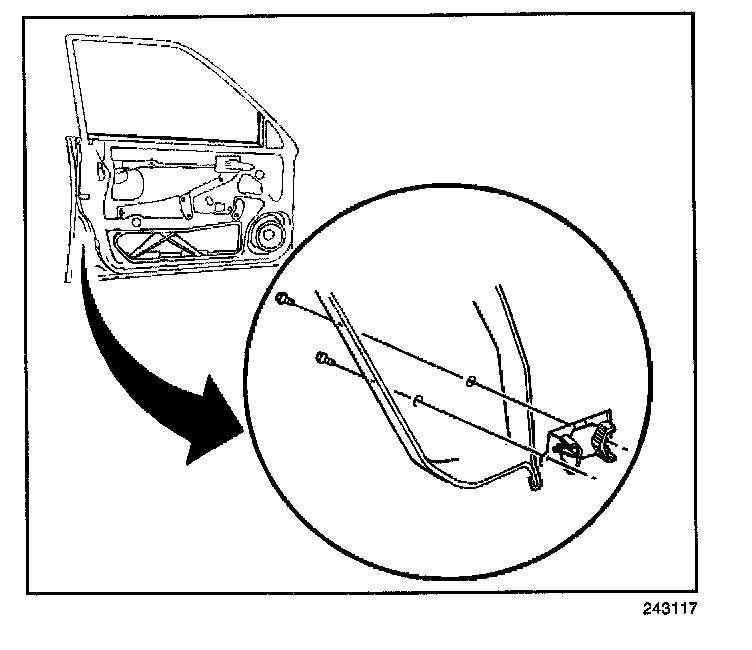 243117