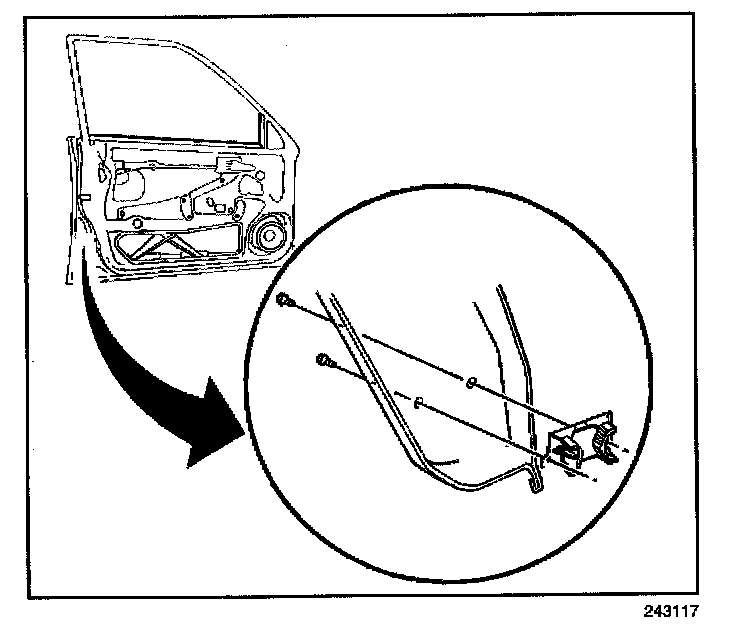 243117