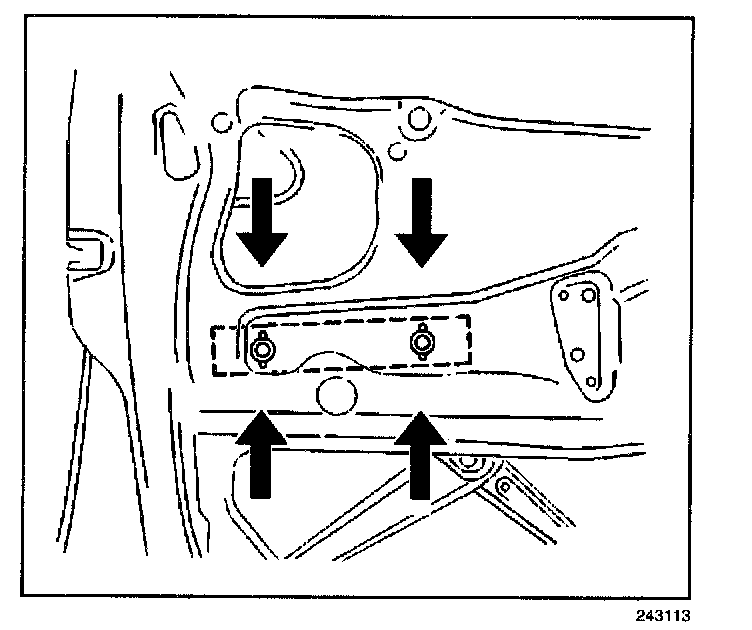 243113