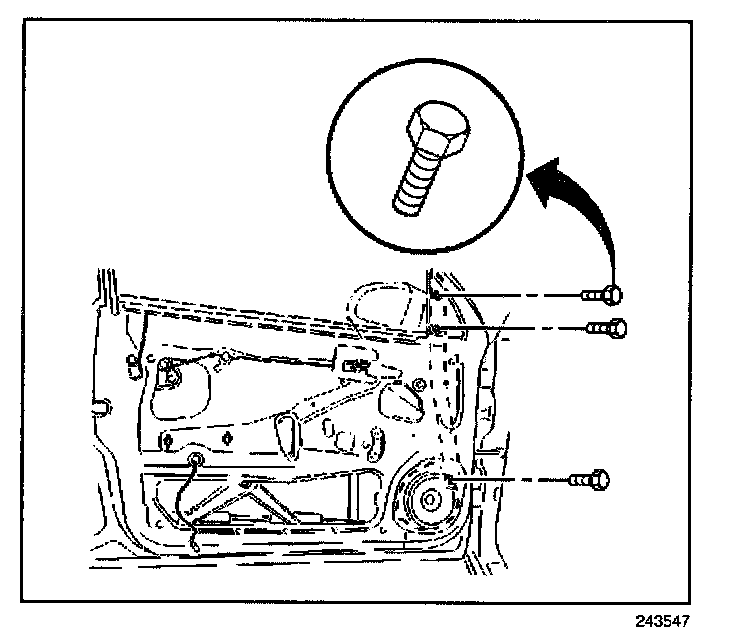 243547