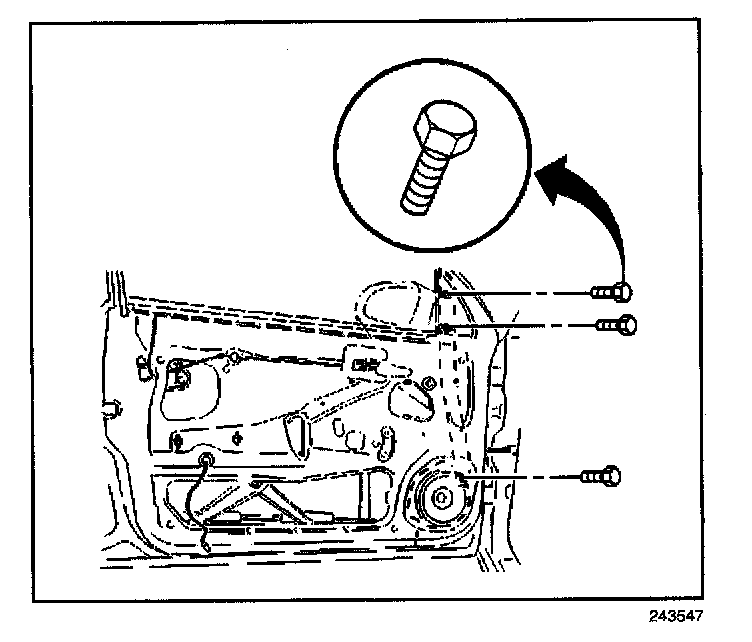 243547