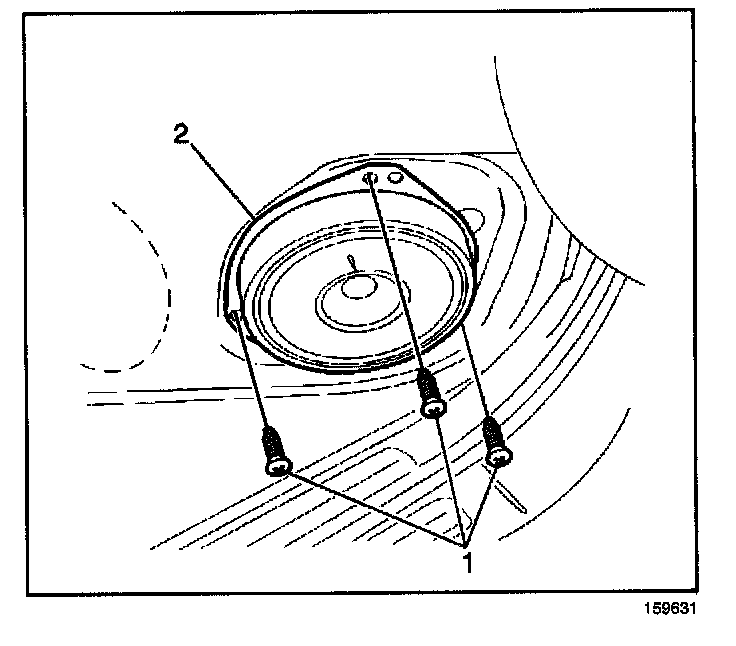 2

1

159631