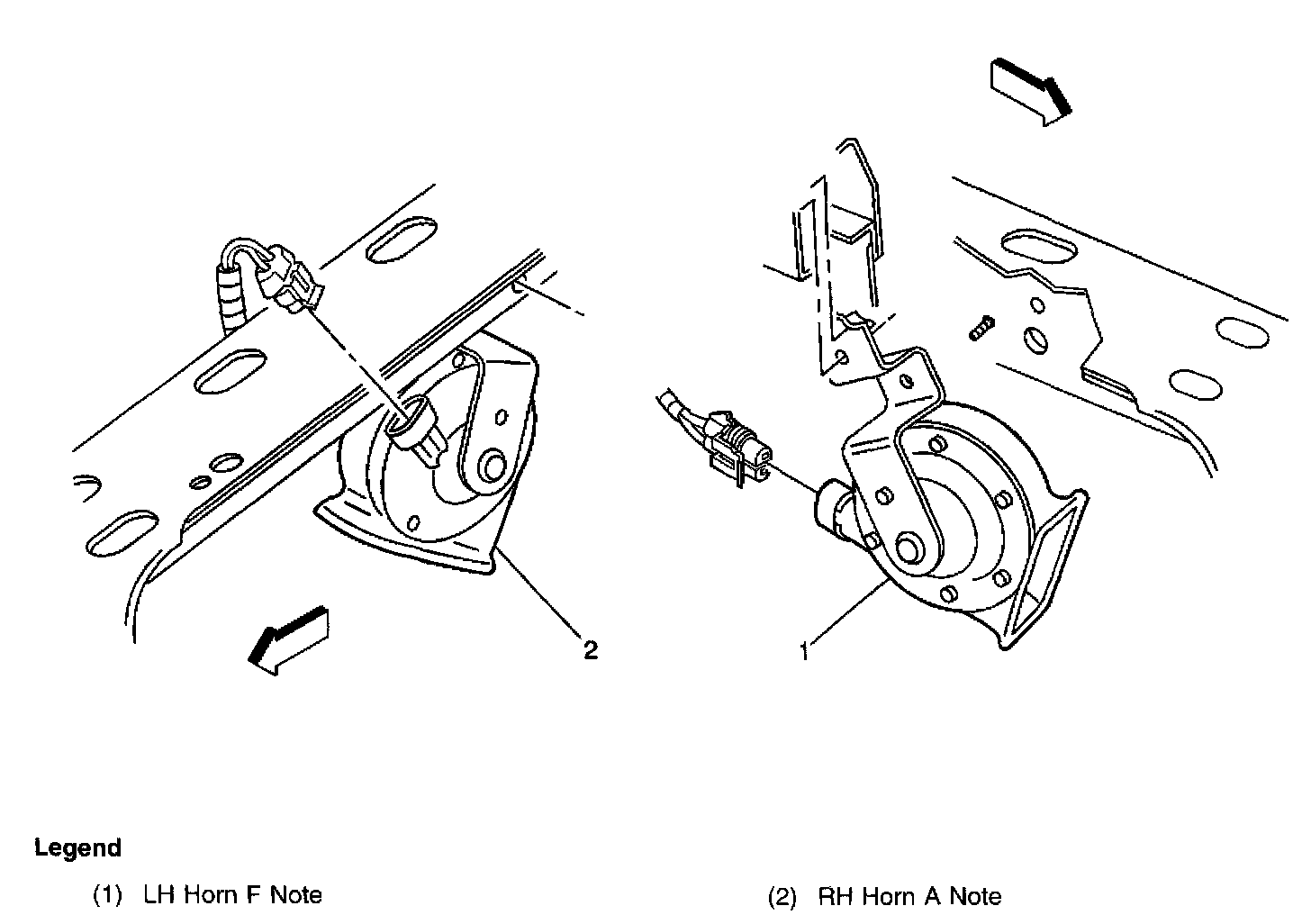 2

1

Legend

(1) LH Horn F Note

(2) RH Horn A Note