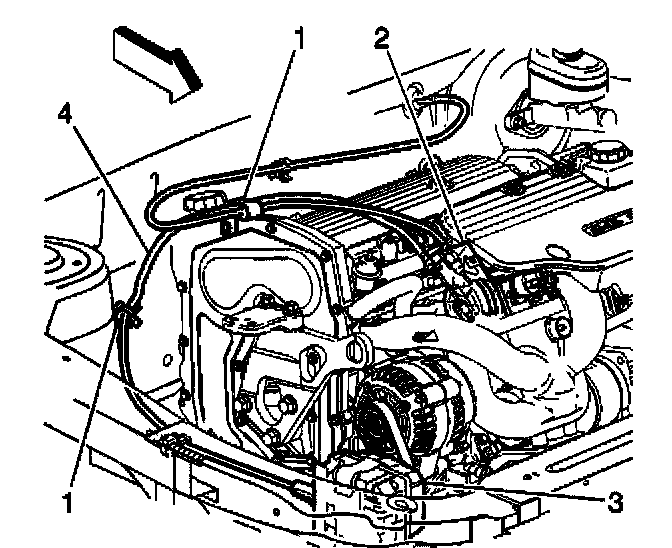 1
2
4
1
3