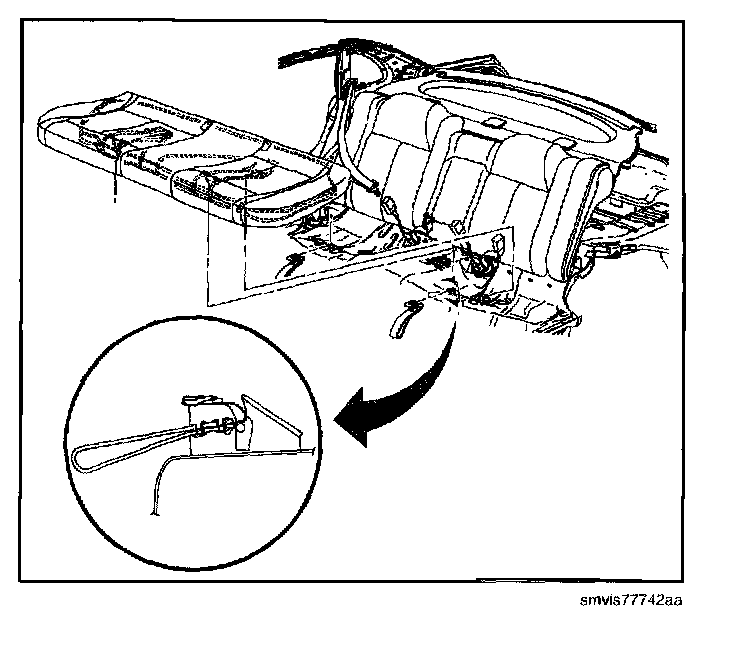 smvis77742aa