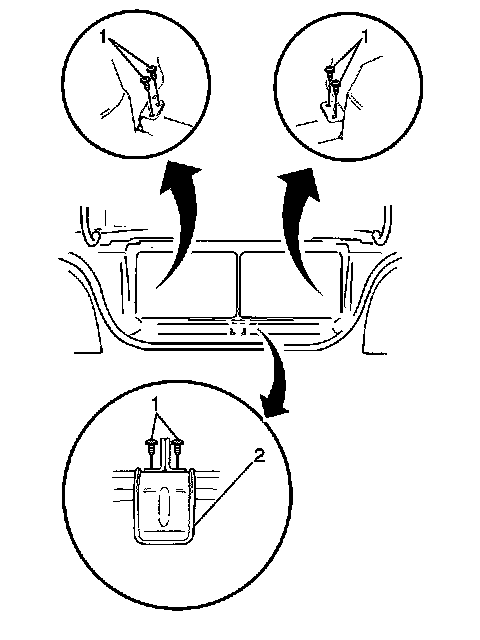 1
1
1
2