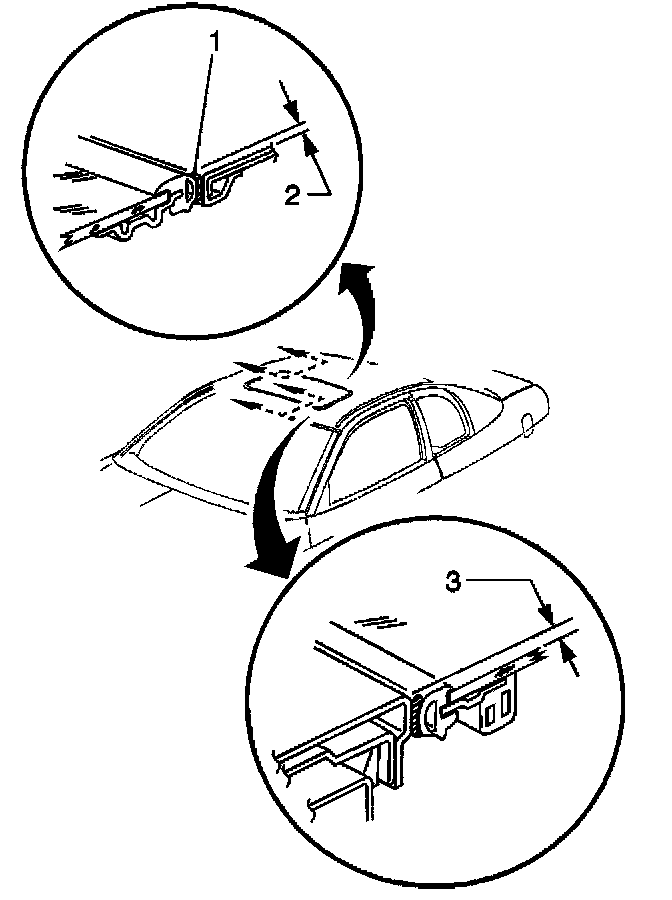 1

2

3