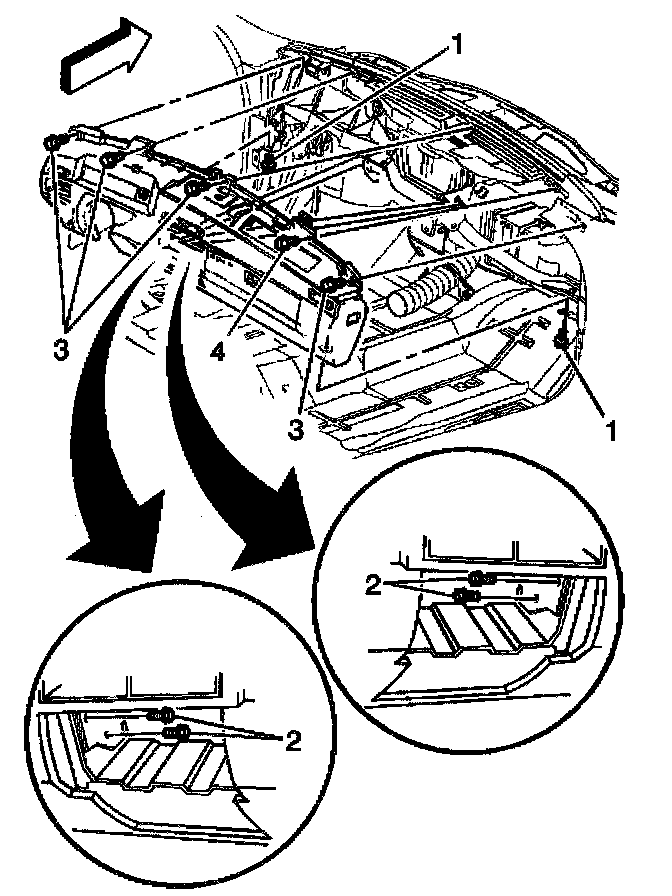 1
3
4
3
1
2
2